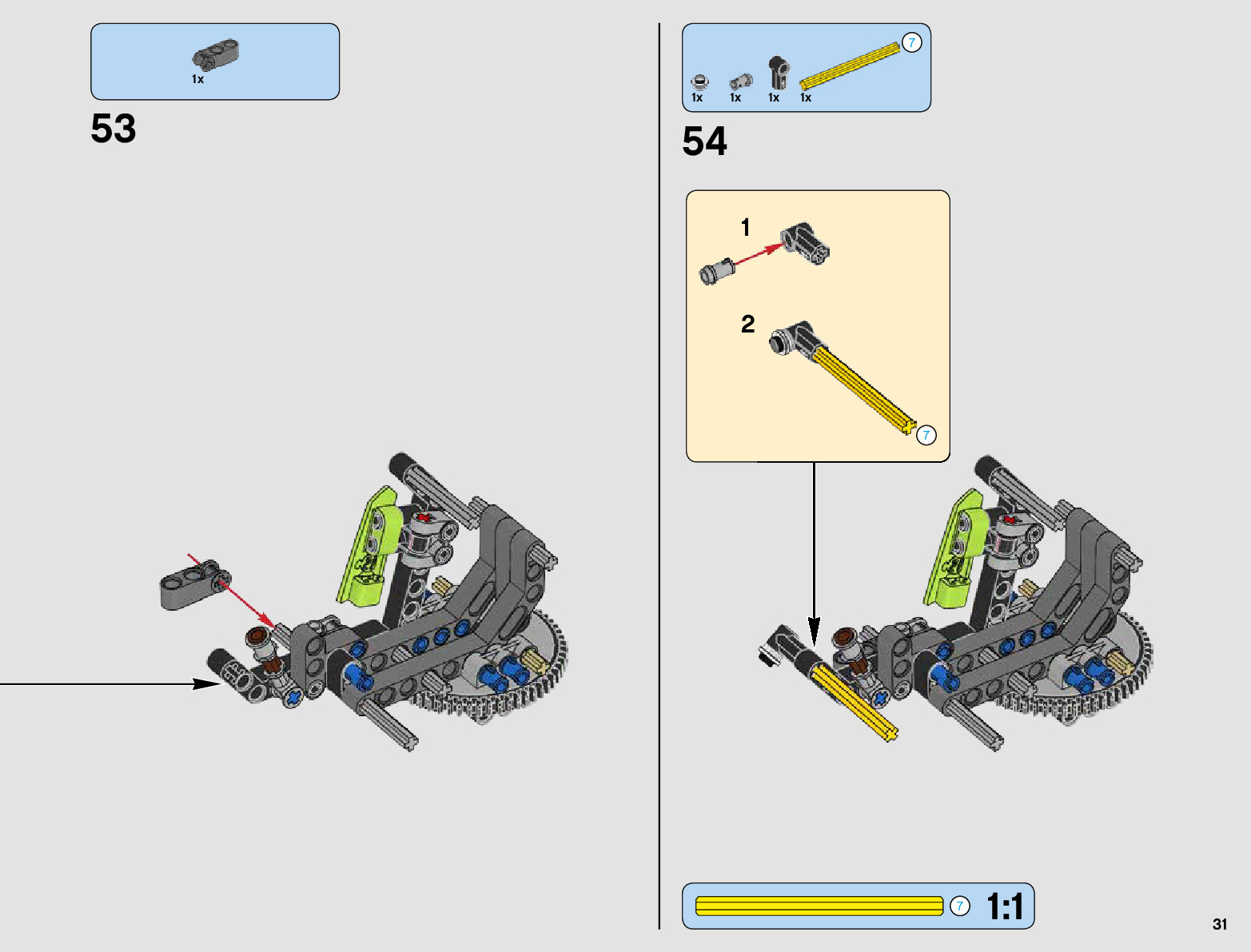 1x

53

7

1x 1x 1x 1x

54

1

2

7

7 1:1

31