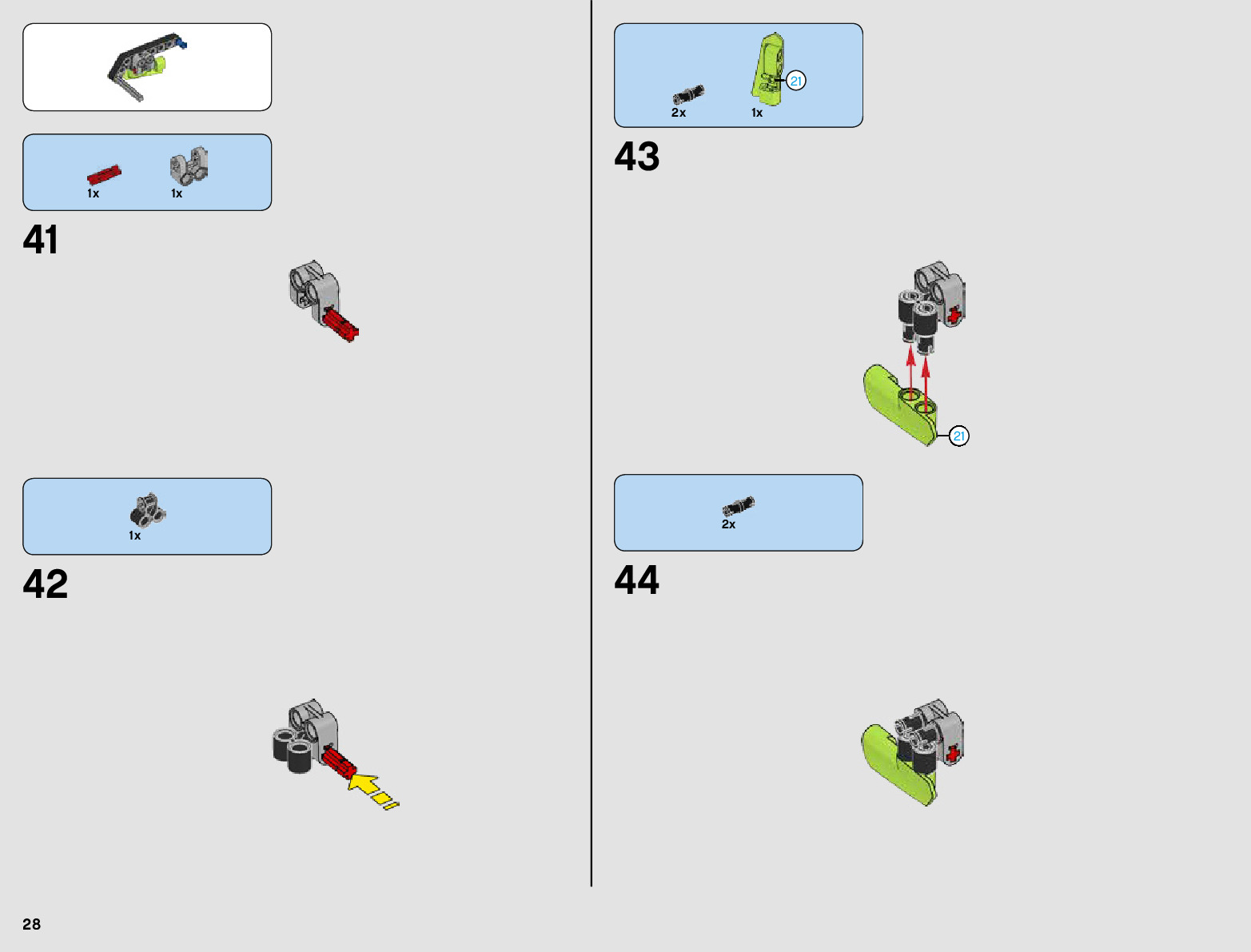 1x 1x

41

1x

42

2x 1x 21

43

21

2x

44

28