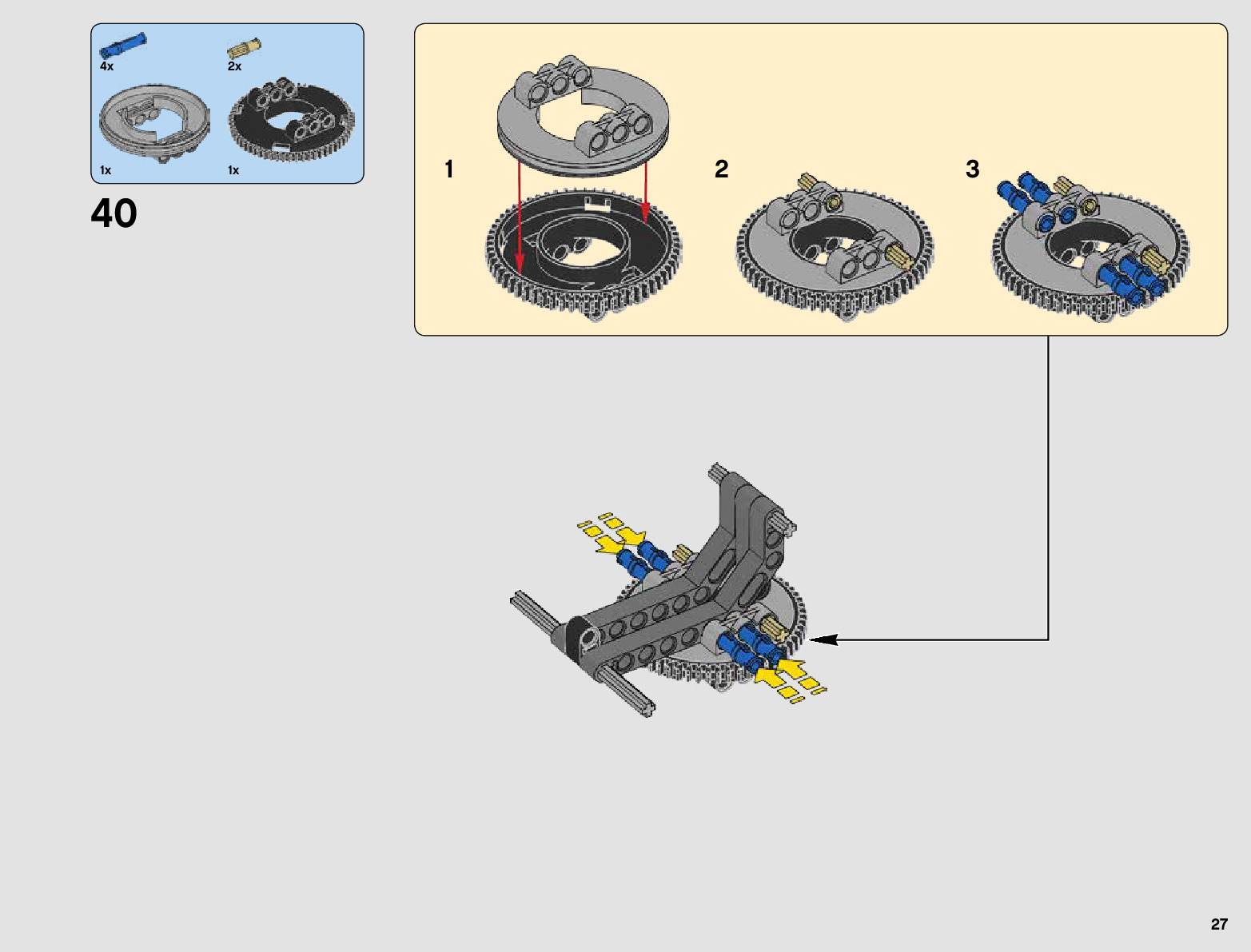 4x
2x
1x
1x

40

1
2
3

27