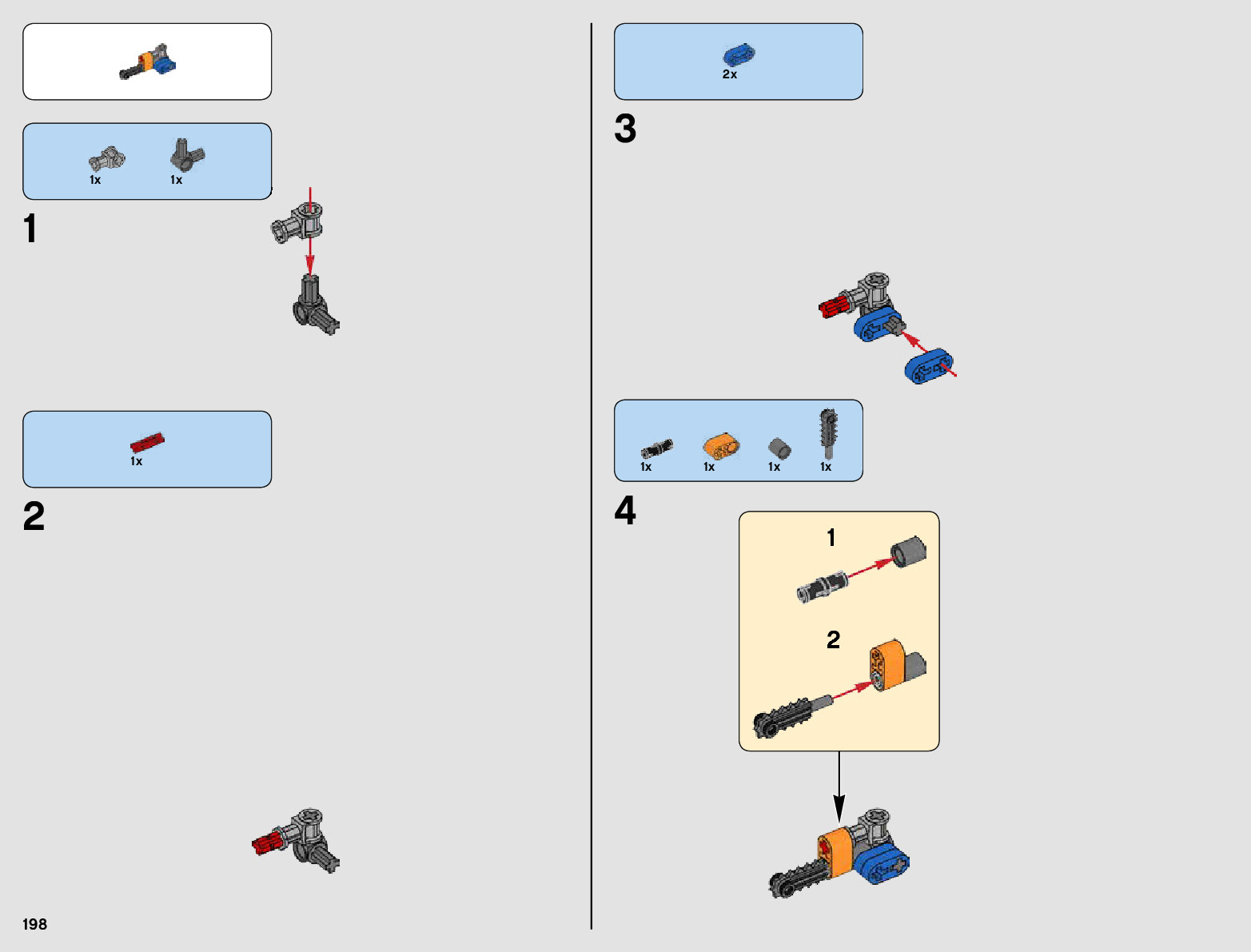 1x 1x

1

1x

2

198

2x

3

1x 1x 1x 1x

4

1

2