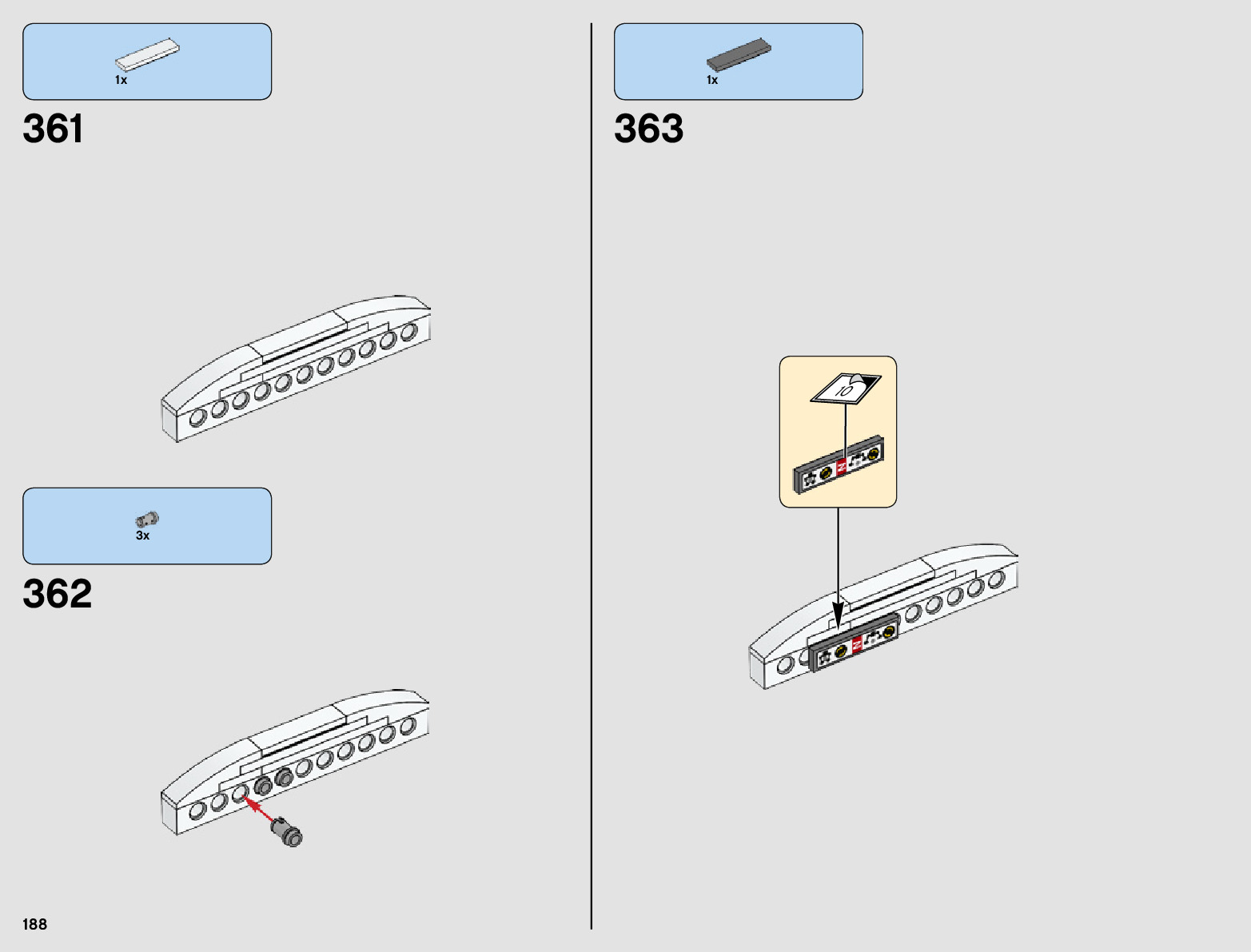 1x

361

3x

362

188

1x

363

10