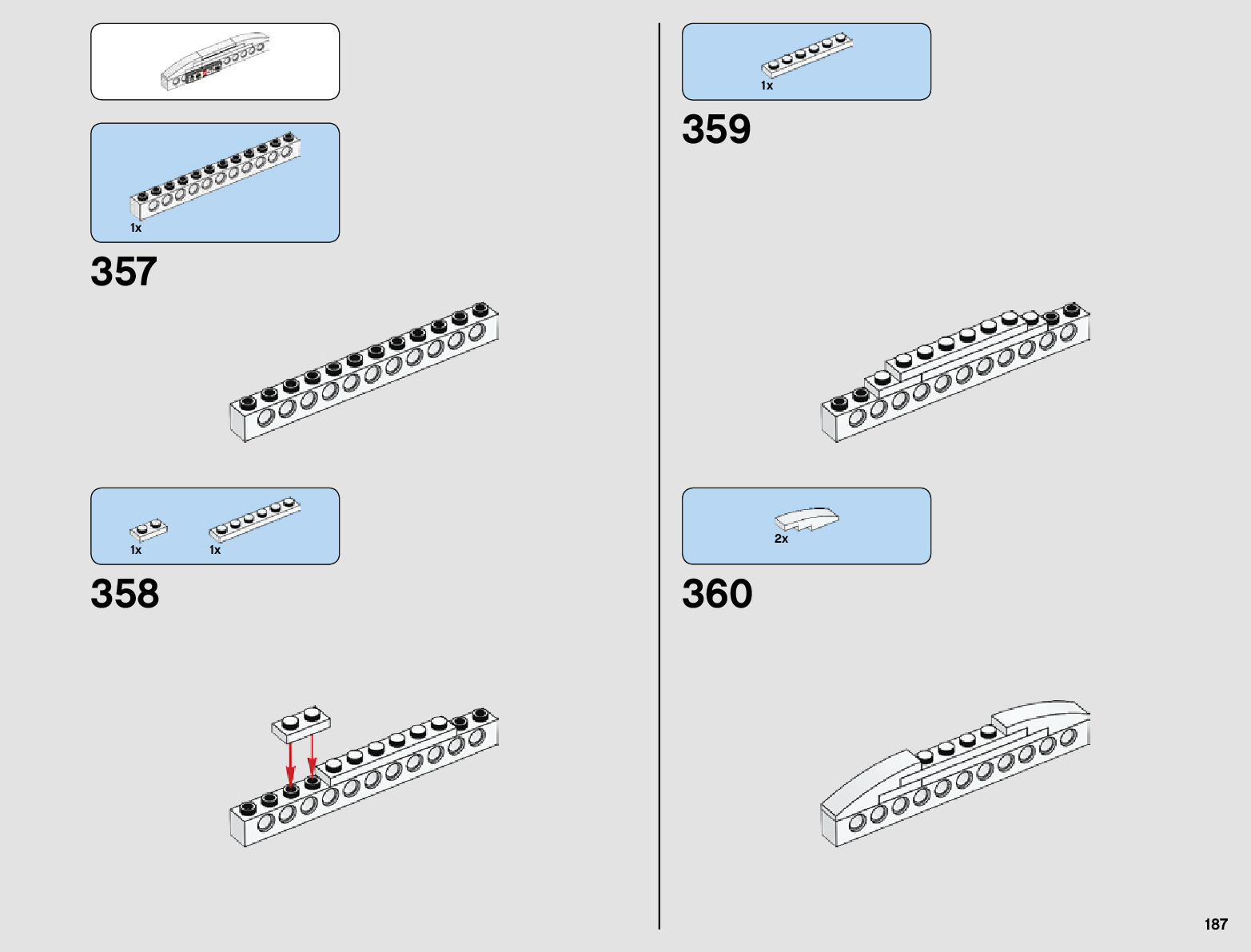 1x

357

1x 1x

358

1x

359

2x

360

187