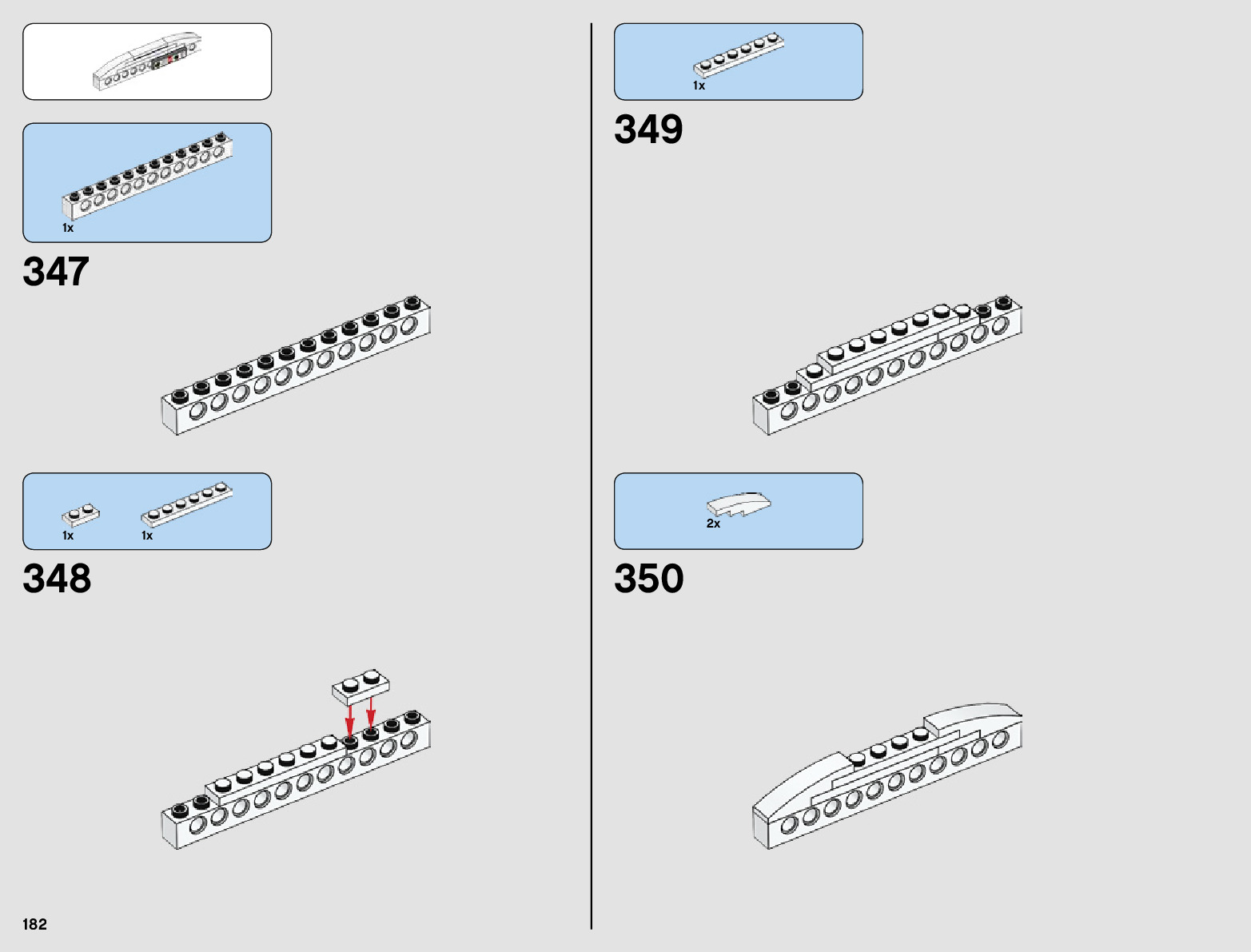 1x

347

1x

1x

348

182

1x

349

2x

350