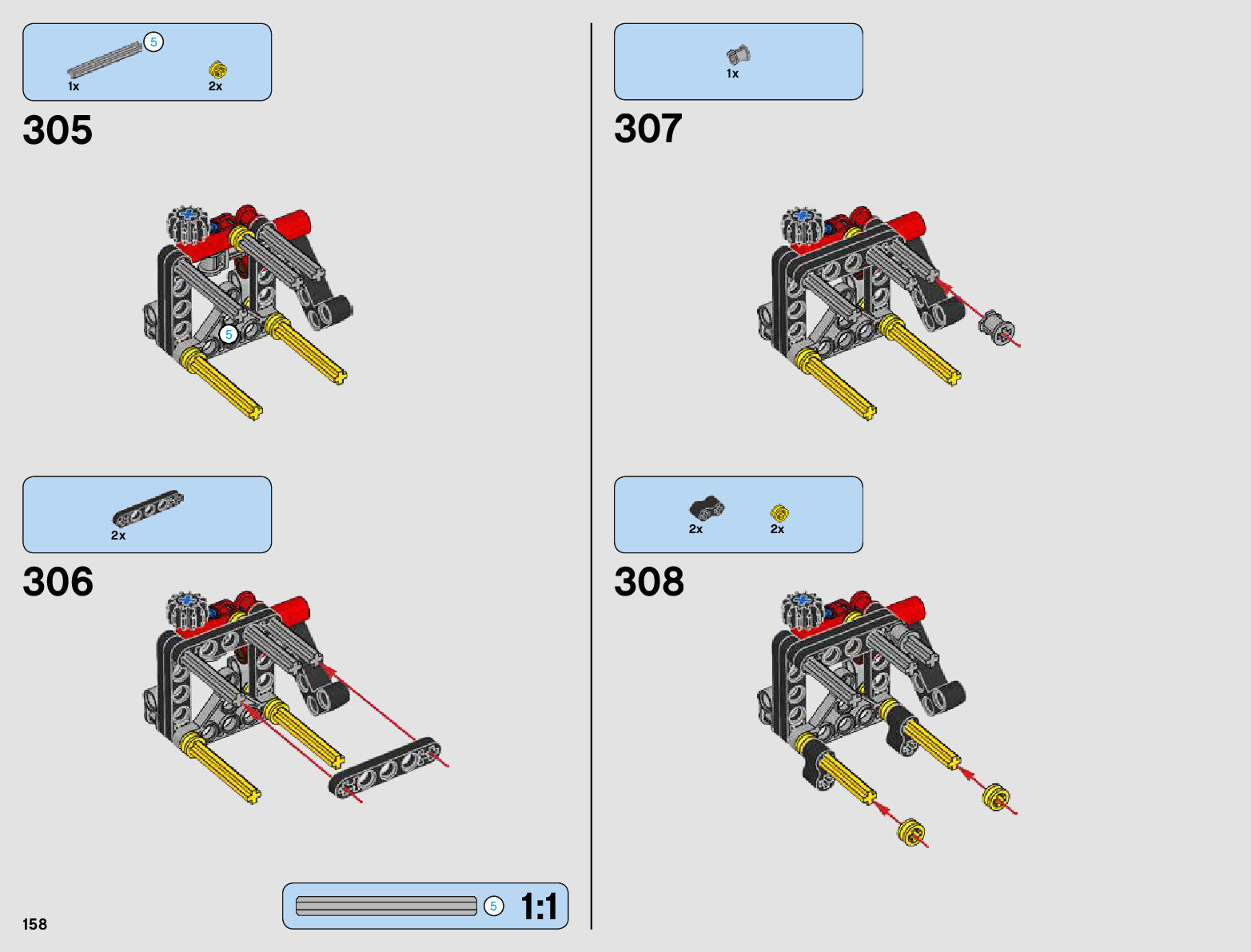 5
1x
2x

305

5

2x

306

5
1:1

158

1x

307

2x
2x

308