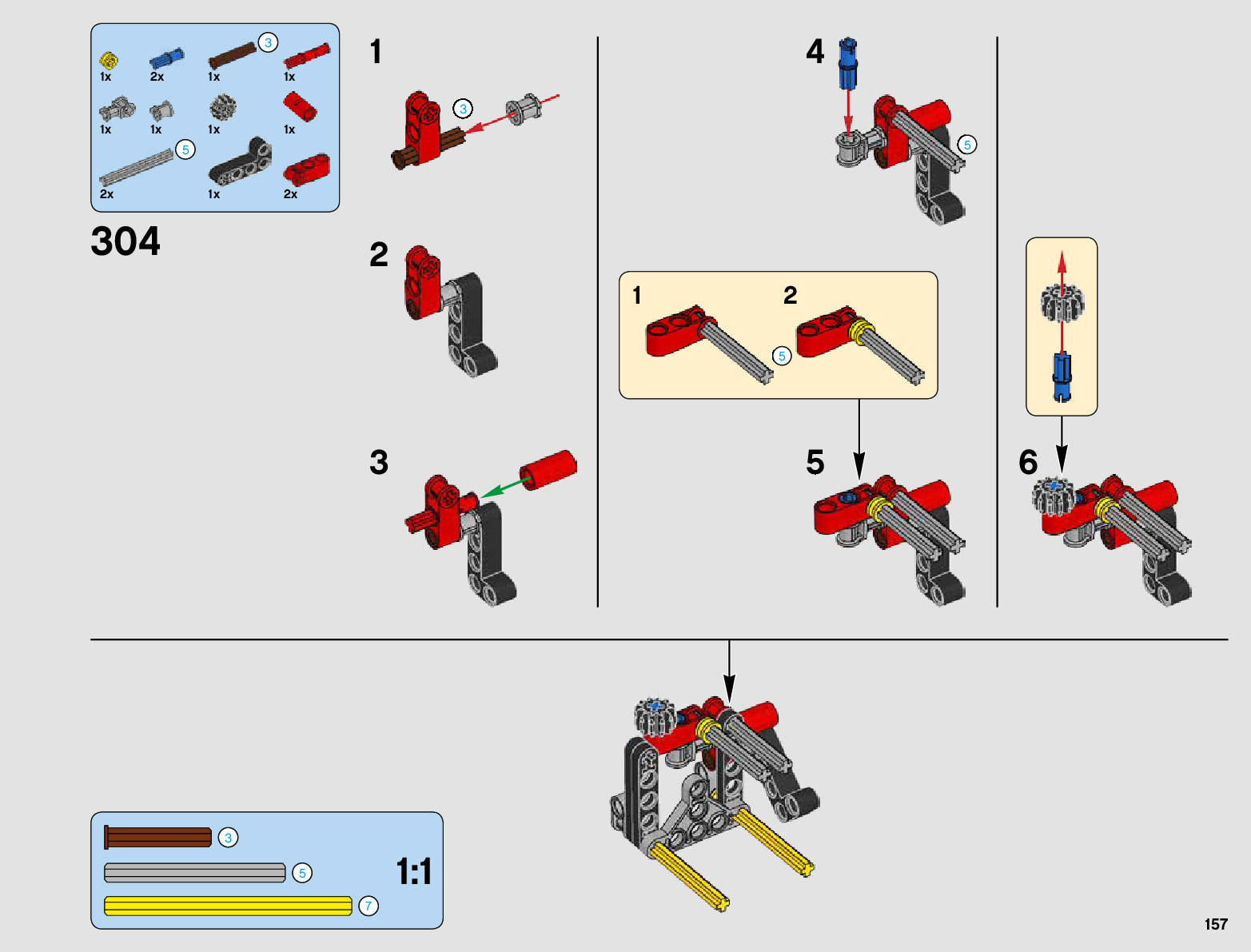 1x 2x 3 1x 1x
1x 1x 1x 1x
5
2x 1x 2x

304

1
3

2

3

4
5

1 2
5

5

6

3
5
7
1:1

157