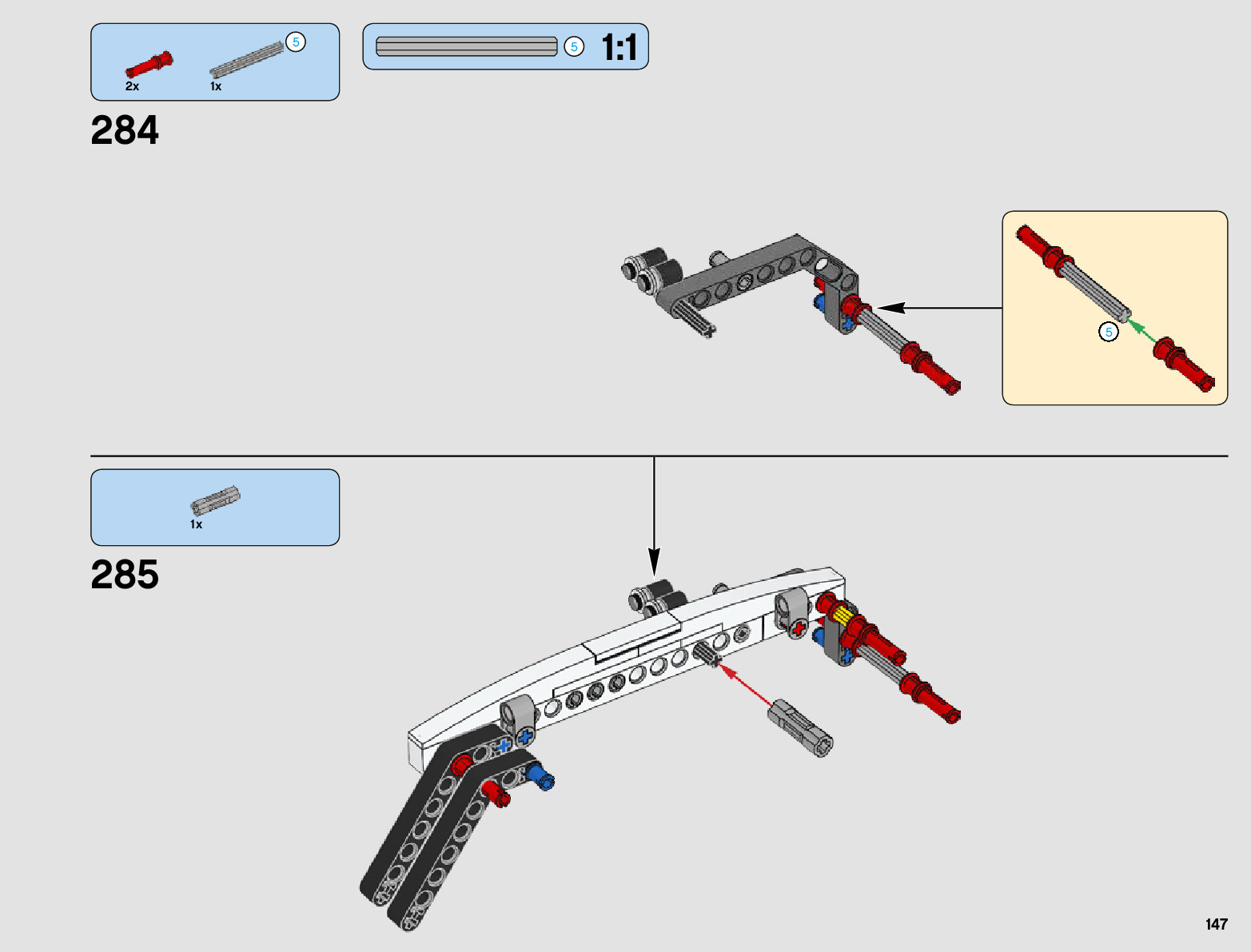 2x
5
1x
5
1:1
284
5
1x
285
147