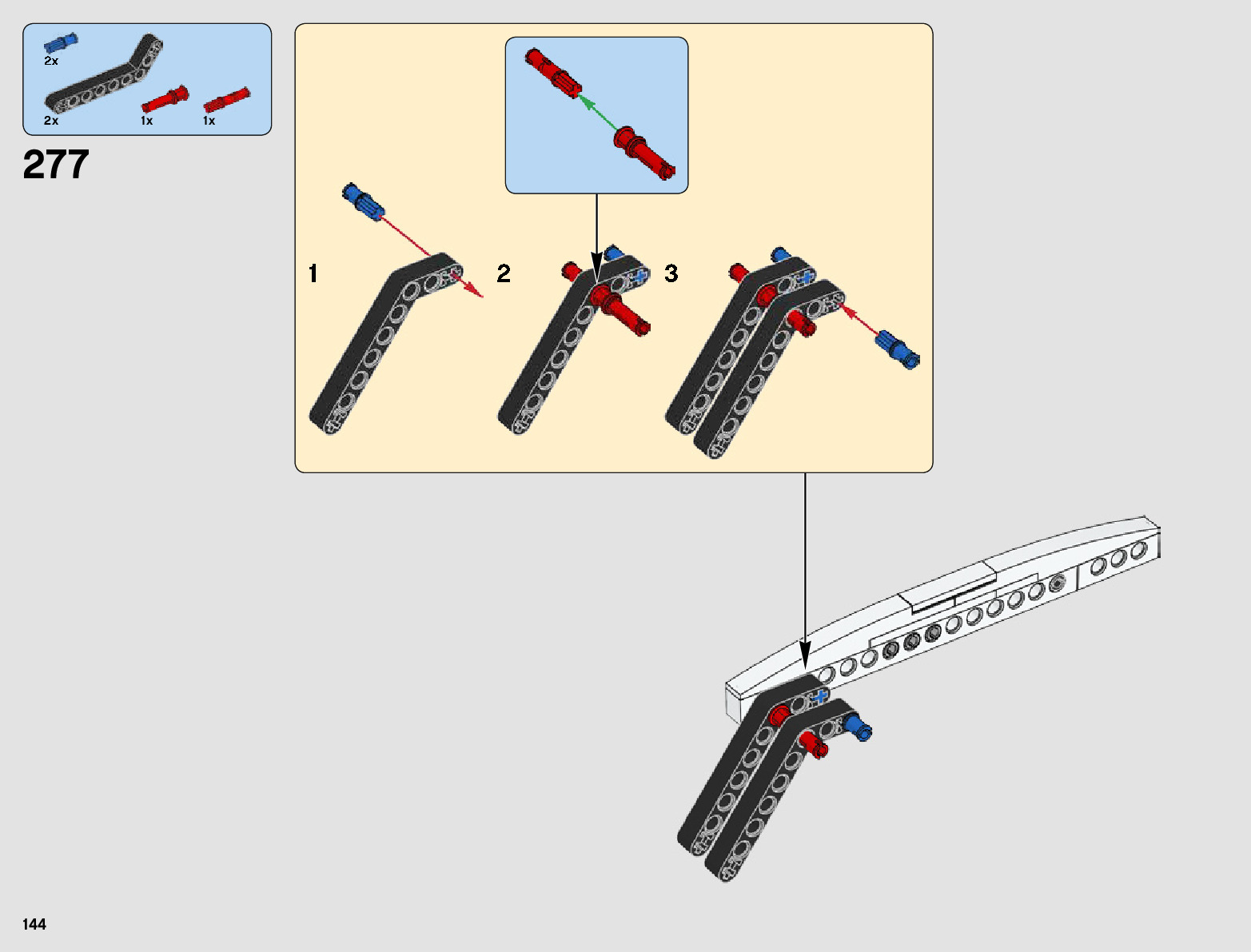 2x
2x
1x
1x
277
1
2
3
144