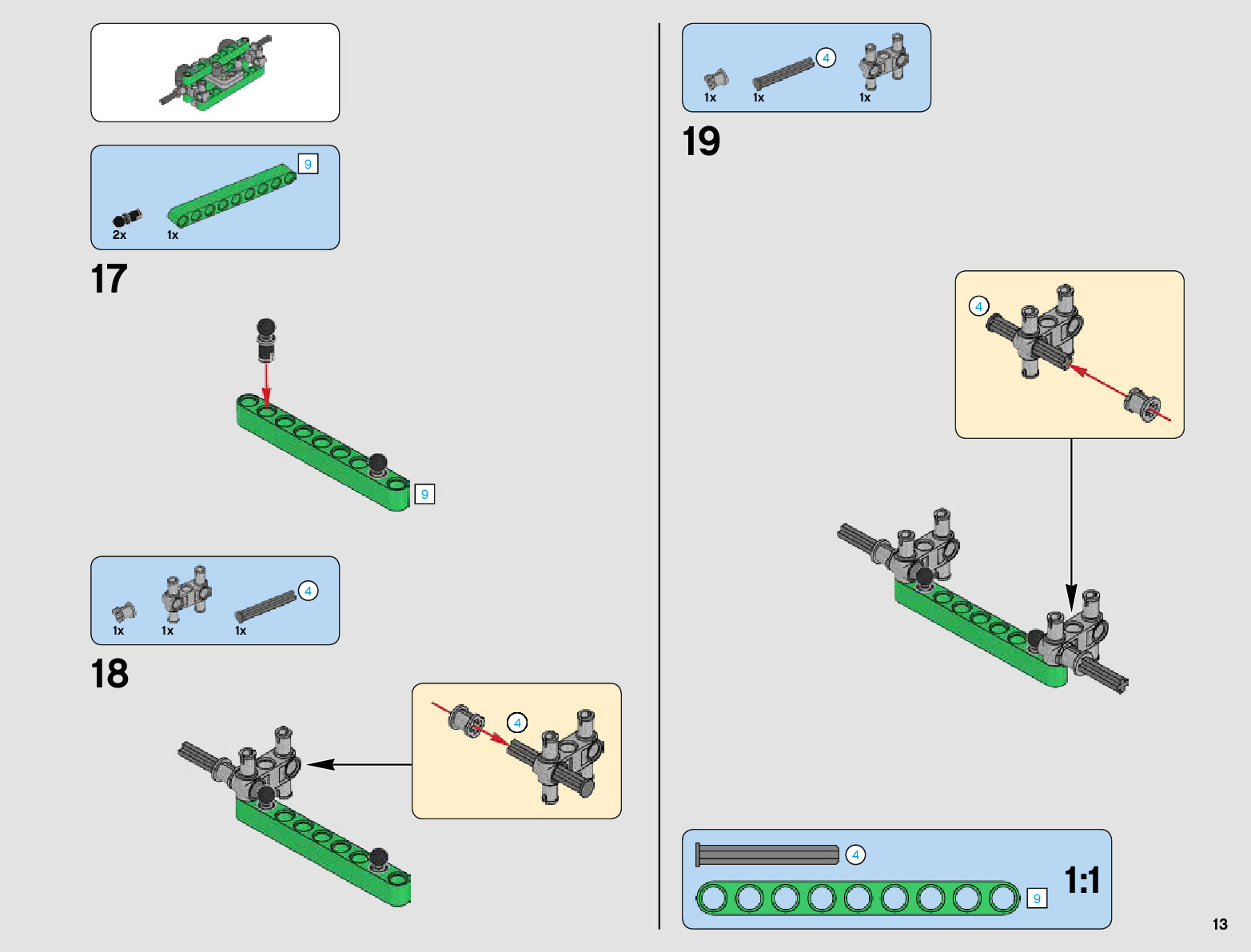 9
2x
1x
17
9
4
1x
1x
1x
18
4
4
1x
1x
1x
19
4
4
9
1:1
13