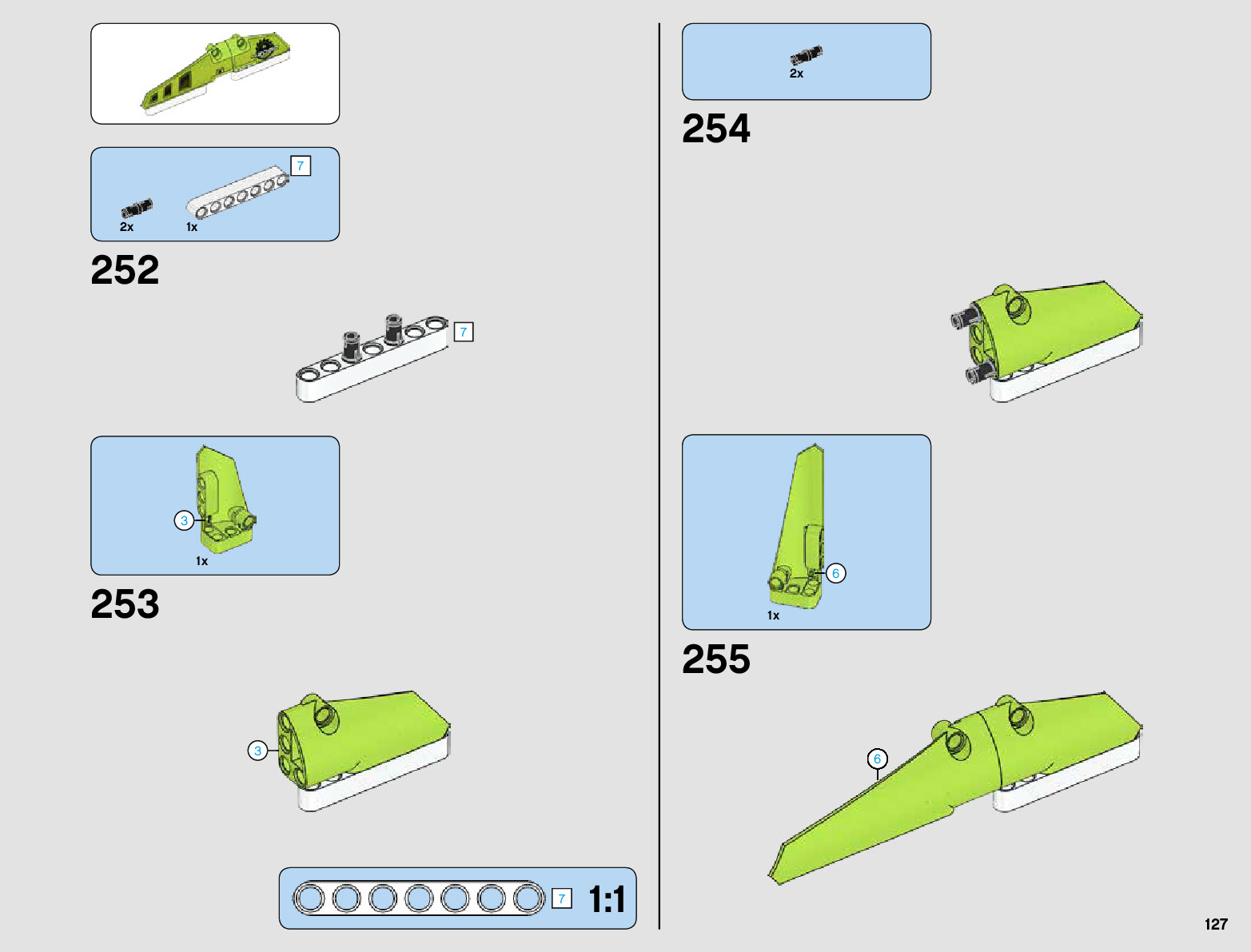 7

2x

1x

252

7

3

1x

253

3

7

1:1

2x

254

6

1x

255

6

127