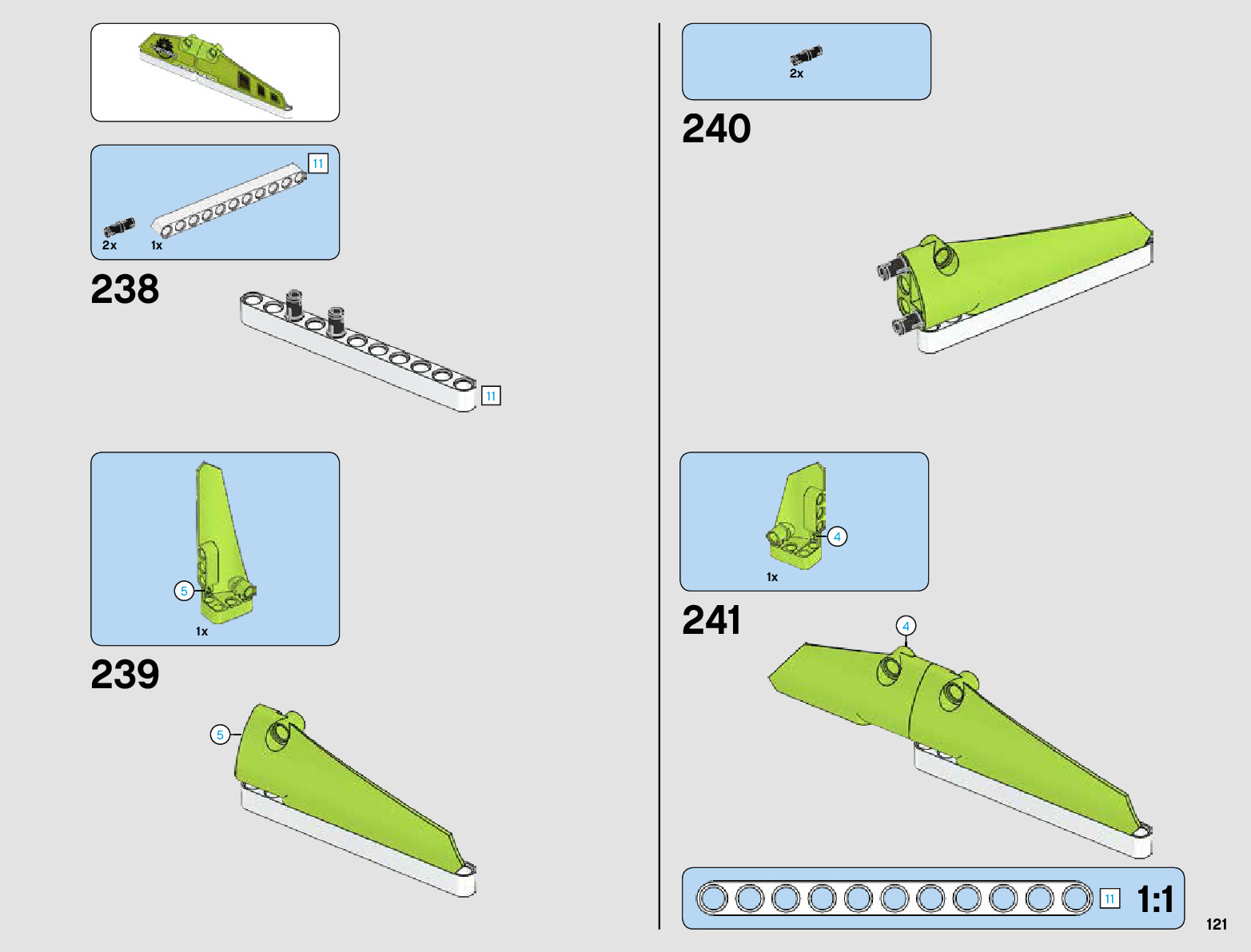 11
2x
1x
238
11

5
1x
239
5

2x
240

4
1x
241
4

11
1:1

121