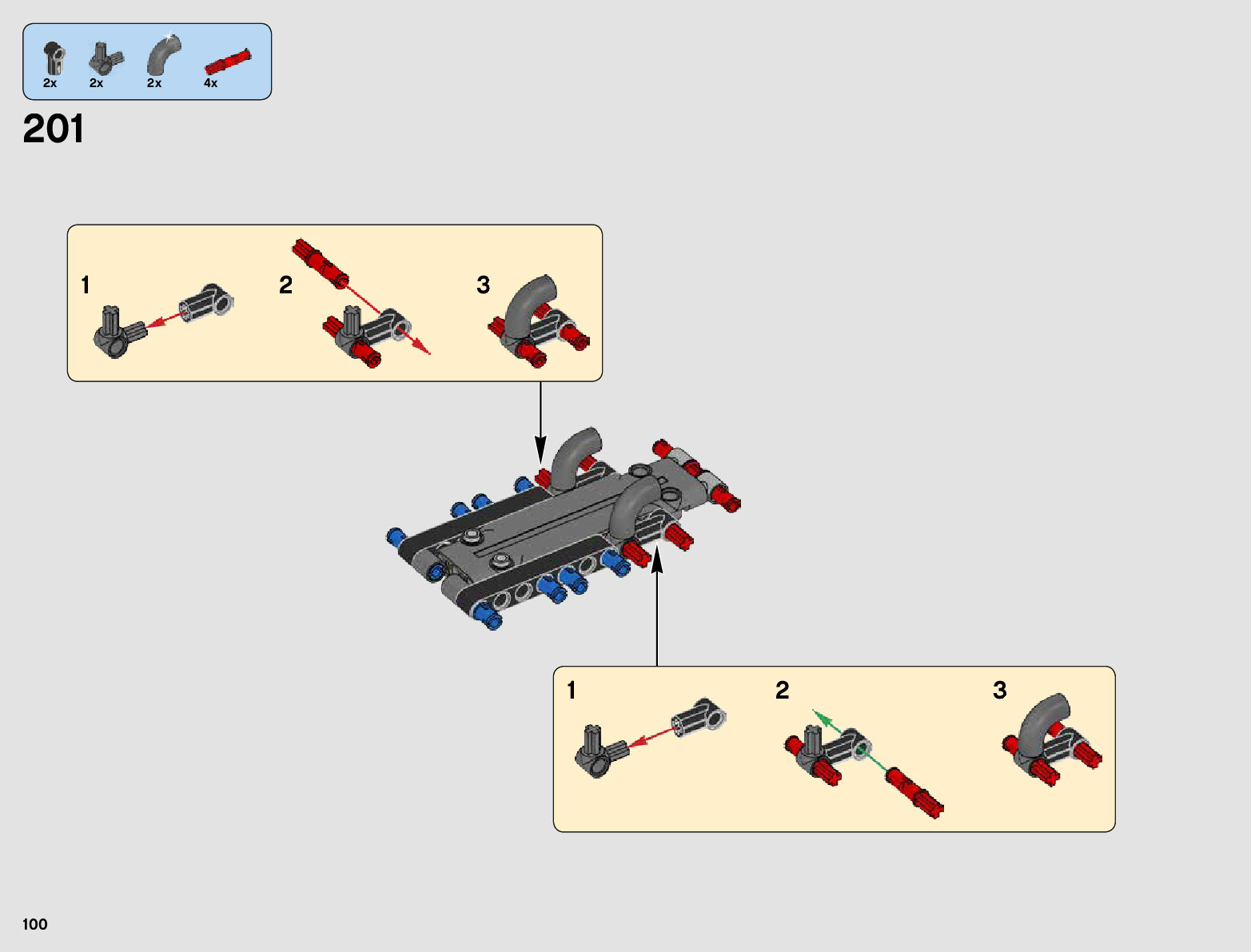 2x 2x 2x 4x

201

1
2
3

1
2
3

100