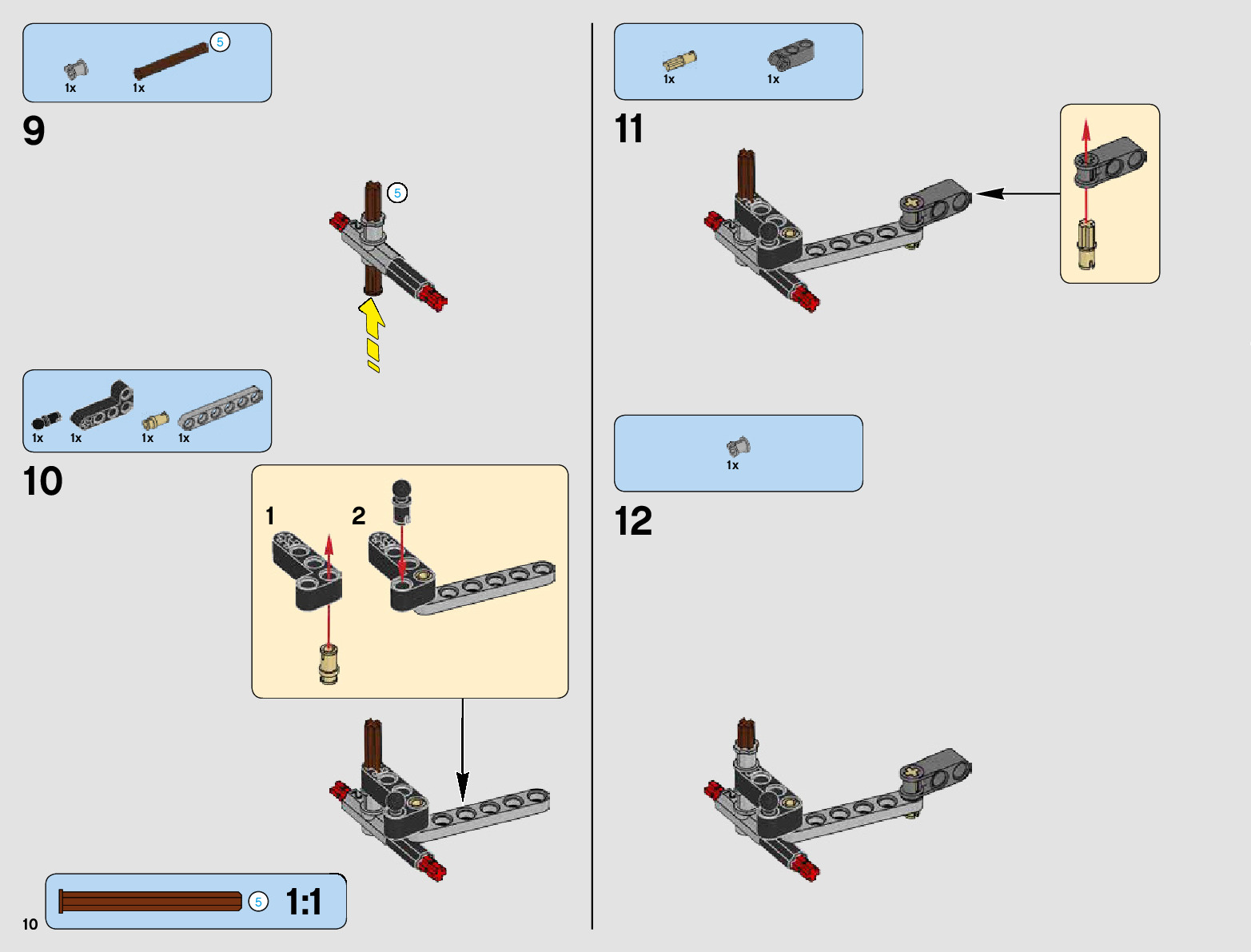 1x 1x 5

9

5

1x 1x 1x 1x

10

1

2

5 1:1

10

1x 1x

11

1x

12