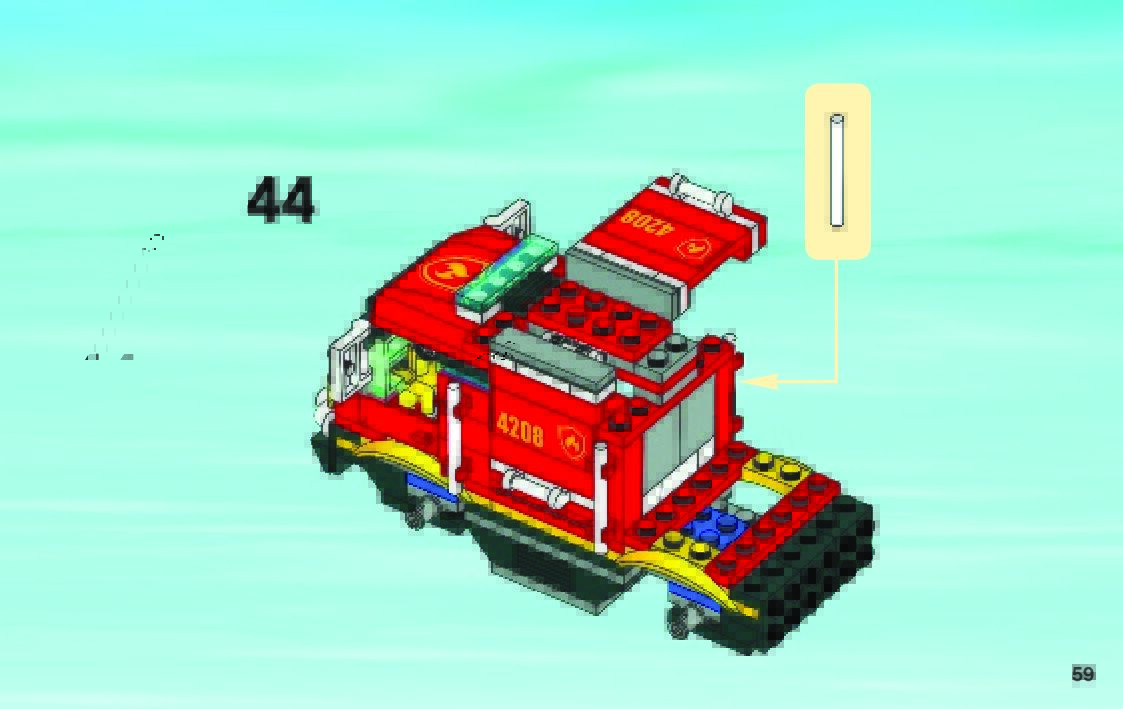 44

4208

4208

59