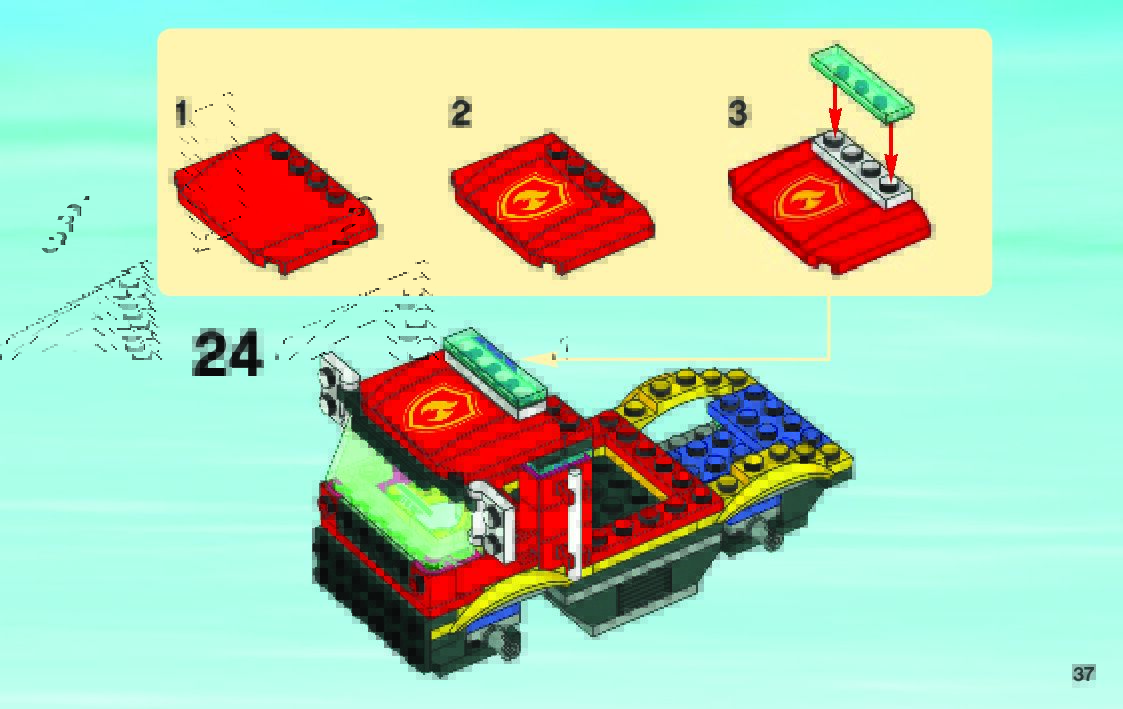 1
2
3
24
37