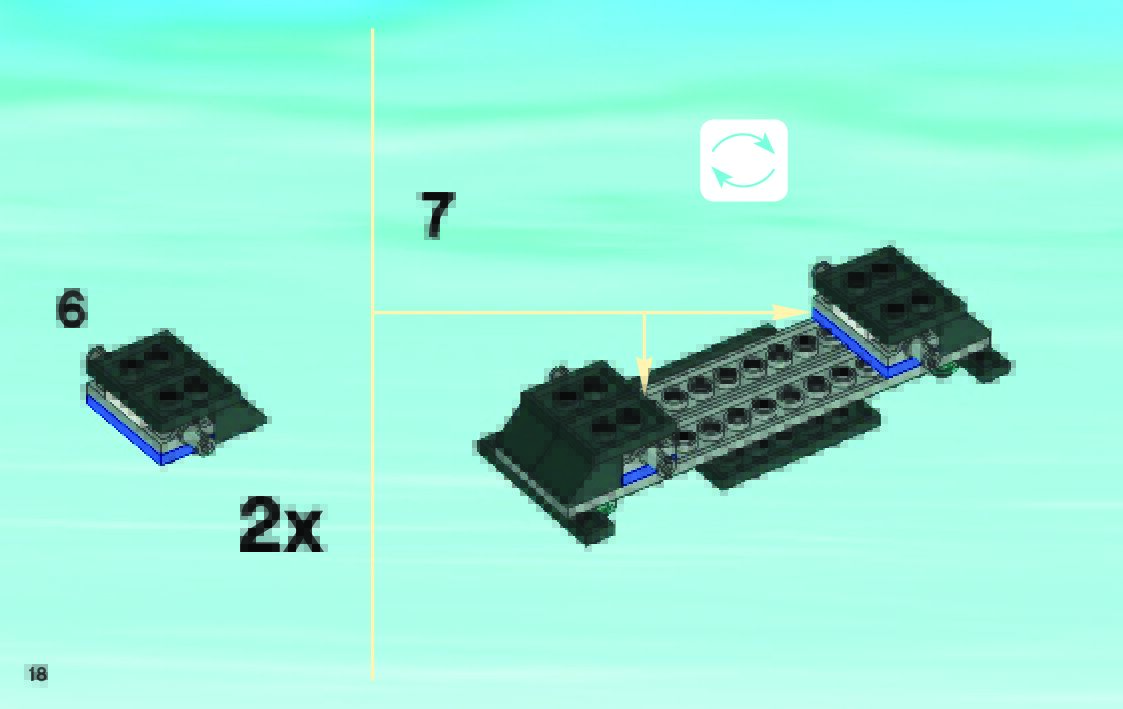 6

2x

7

18