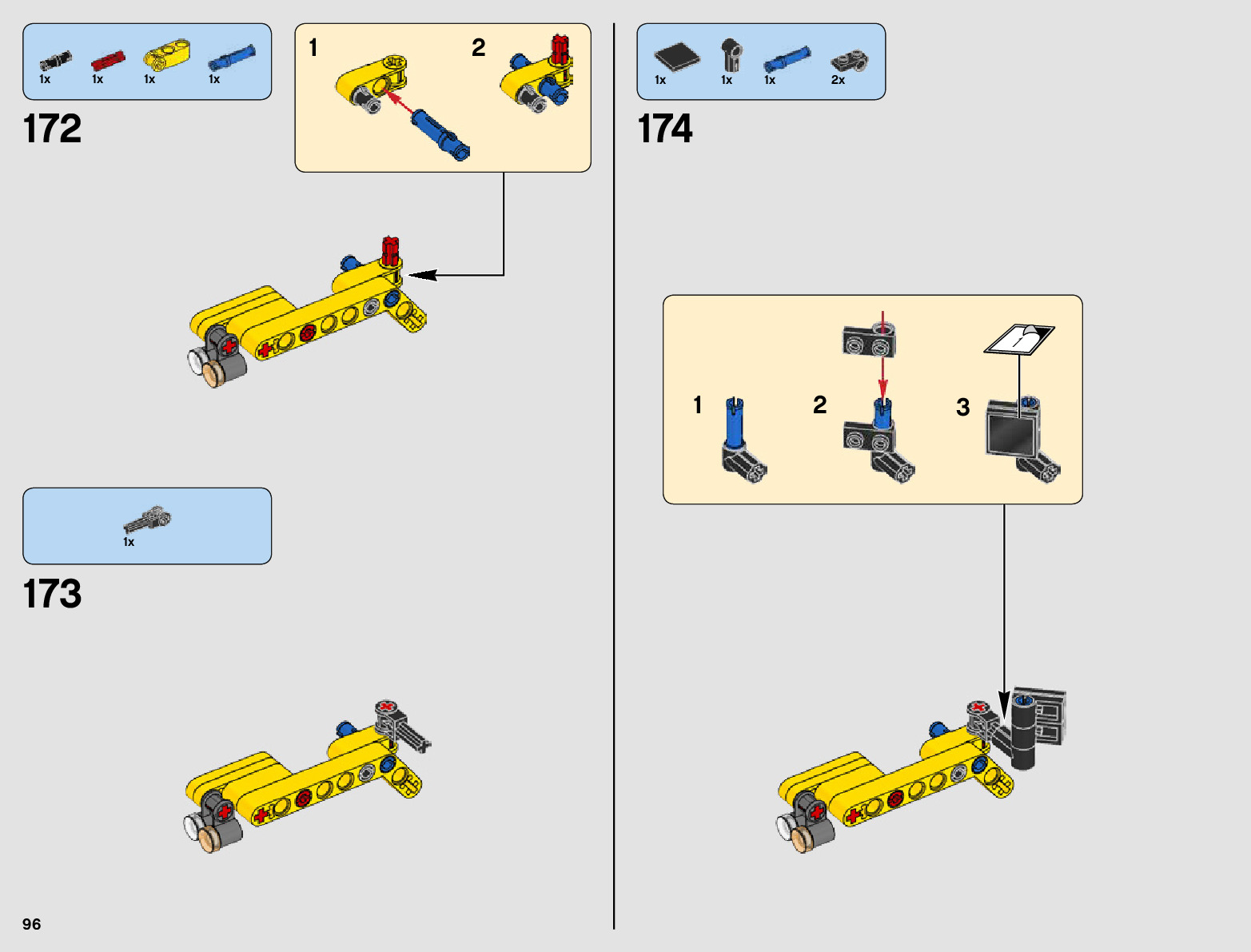 1x 1x 1x 1x

172

1

2

1x

173

1x 1x 1x 2x

174

1

2

3

96