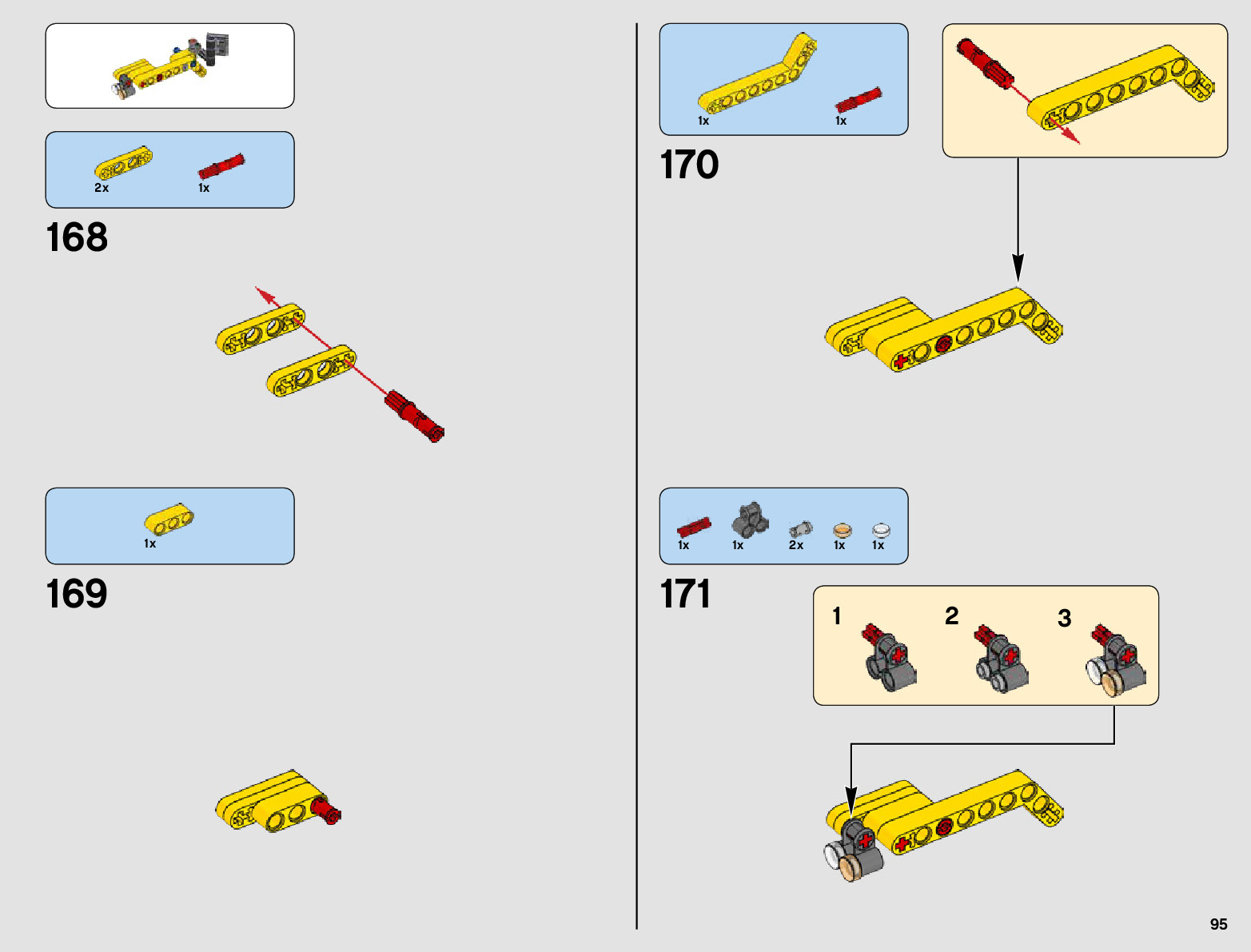 2x
1x

168

1x

169

1x
1x

170

1x
1x
2x
1x
1x

171

1
2
3

95