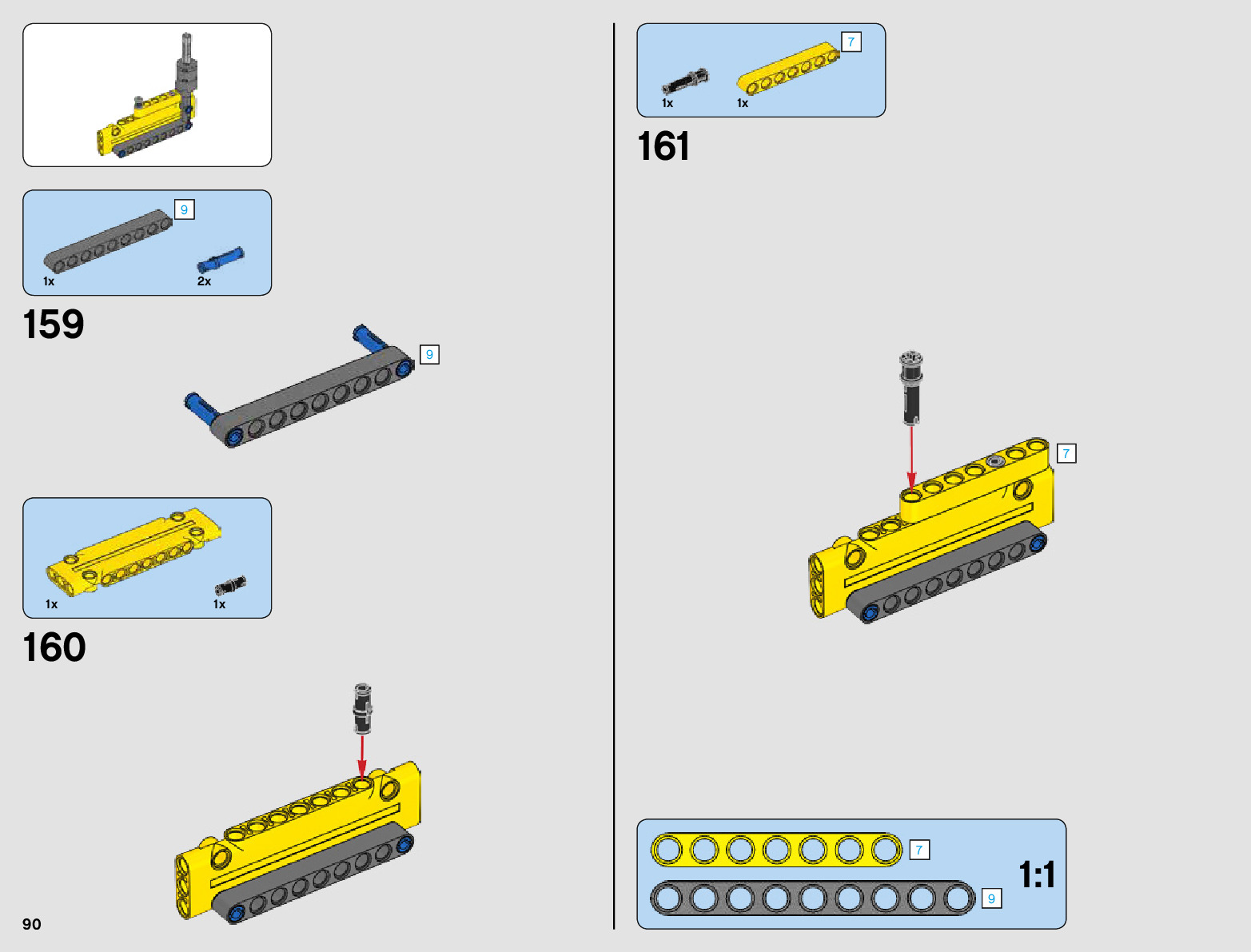 9

1x

2x

159

9

1x

1x

160

90

7

1x

1x

161

7

7

9

1:1