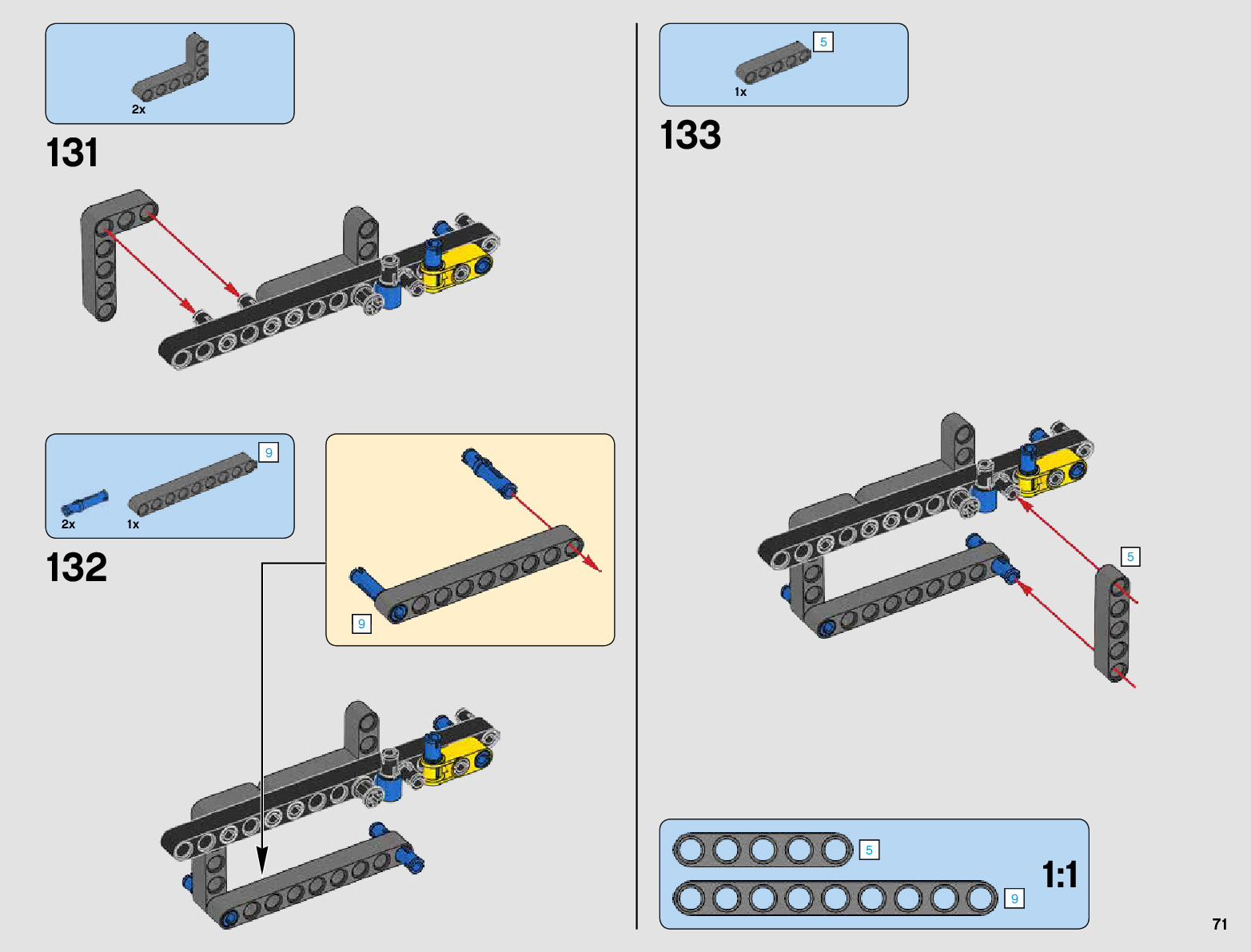 2x

131

9

2x

1x

132

9

5

1x

133

5

5

9

1:1

71