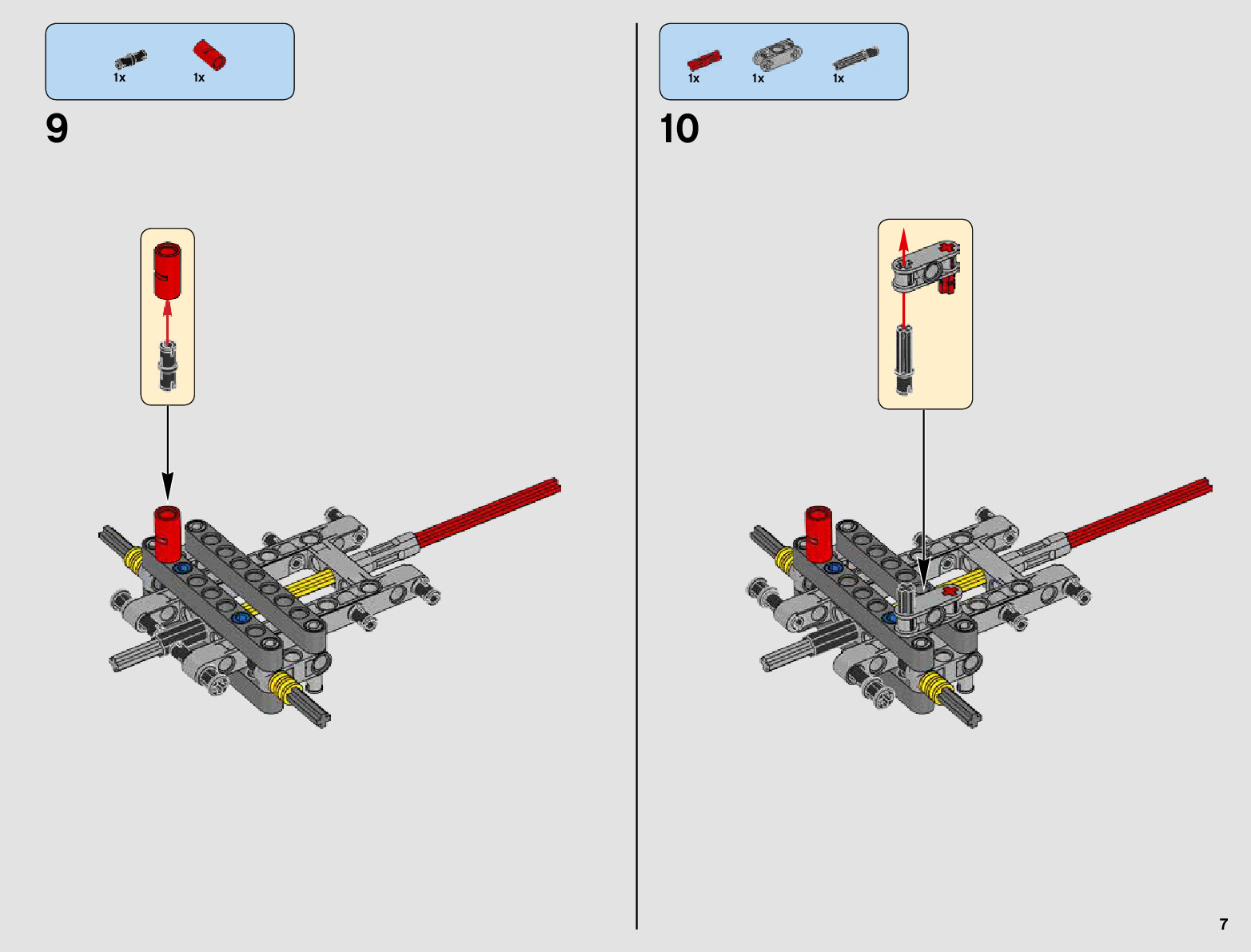 1x 1x

9

1x 1x 1x

10

7