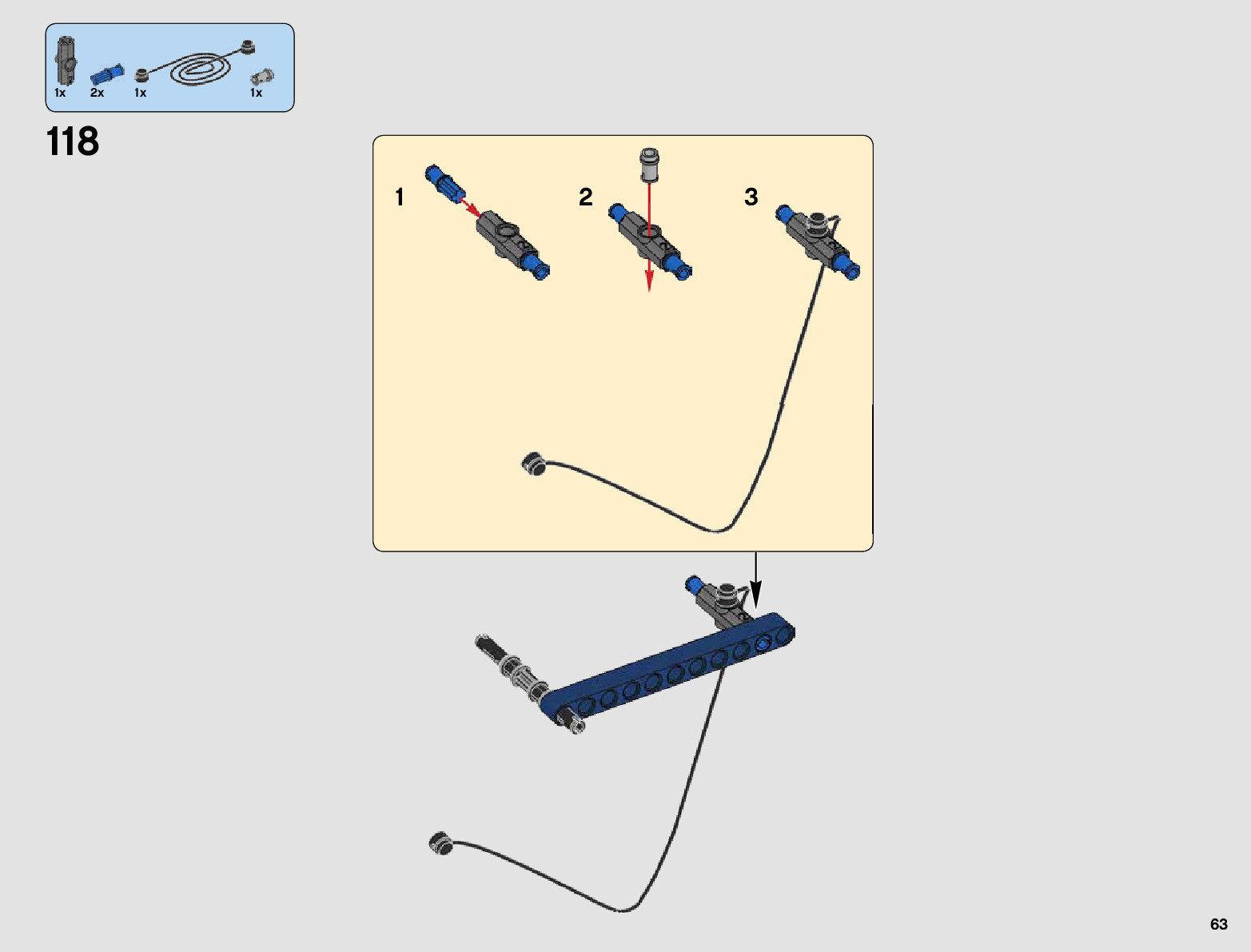 1x 2x 1x 1x

118

1

2

3

63