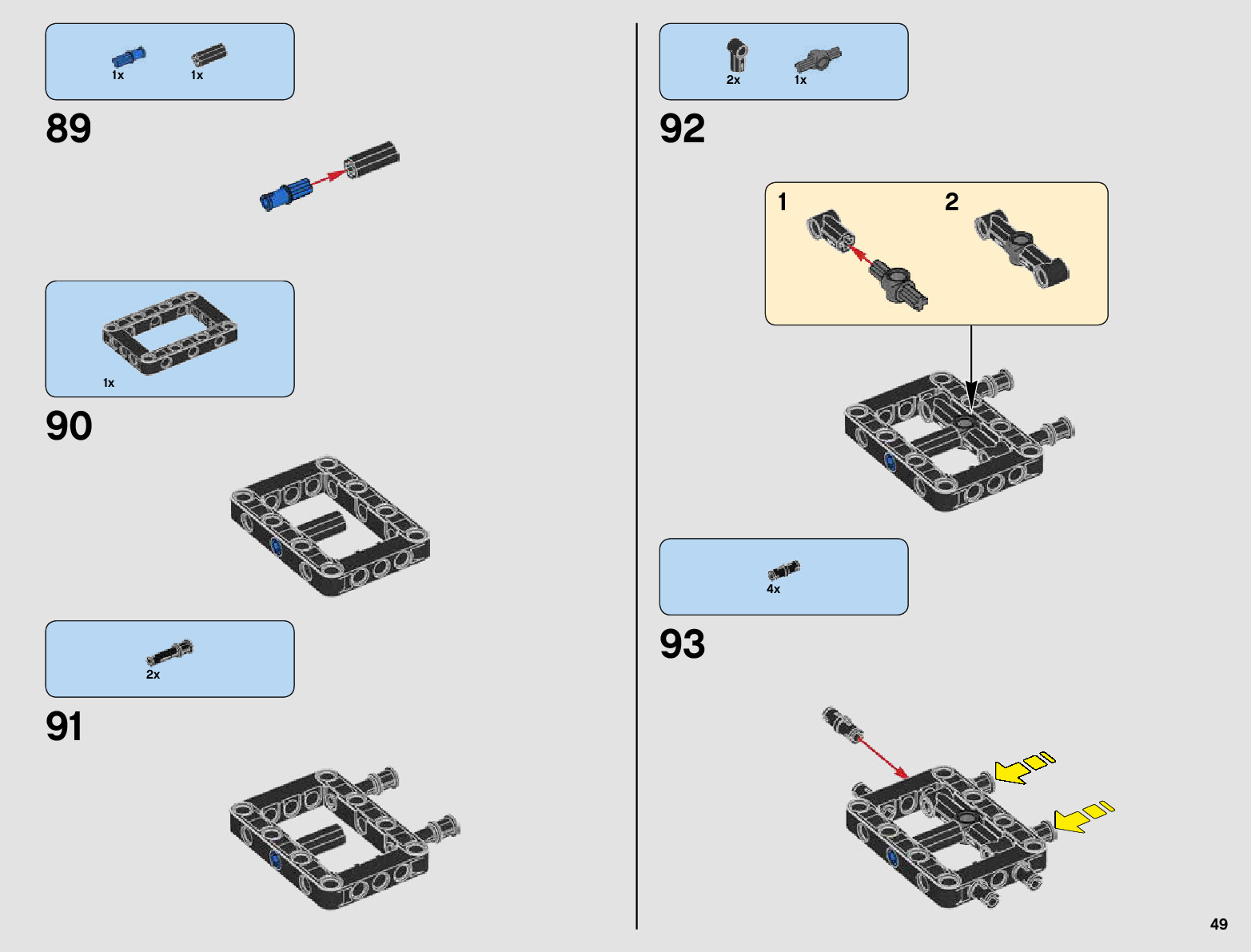 1x 1x

89

1x

90

2x

91

2x 1x

92

1

2

4x

93

49