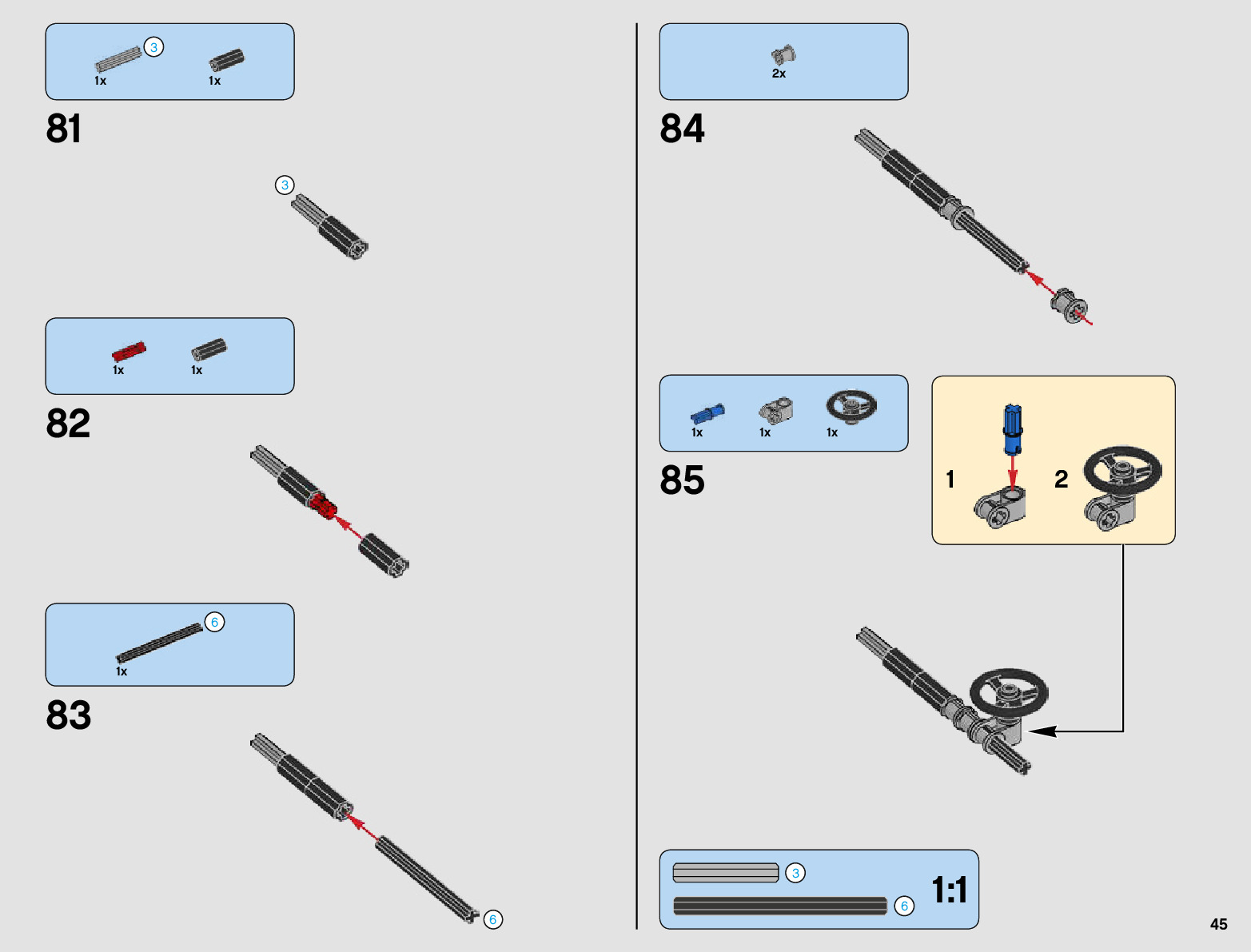 3
1x 1x

81

3

1x 1x

82

6
1x

83

6

2x

84

1x 1x 1x

85

1

2

3
6
1:1

45