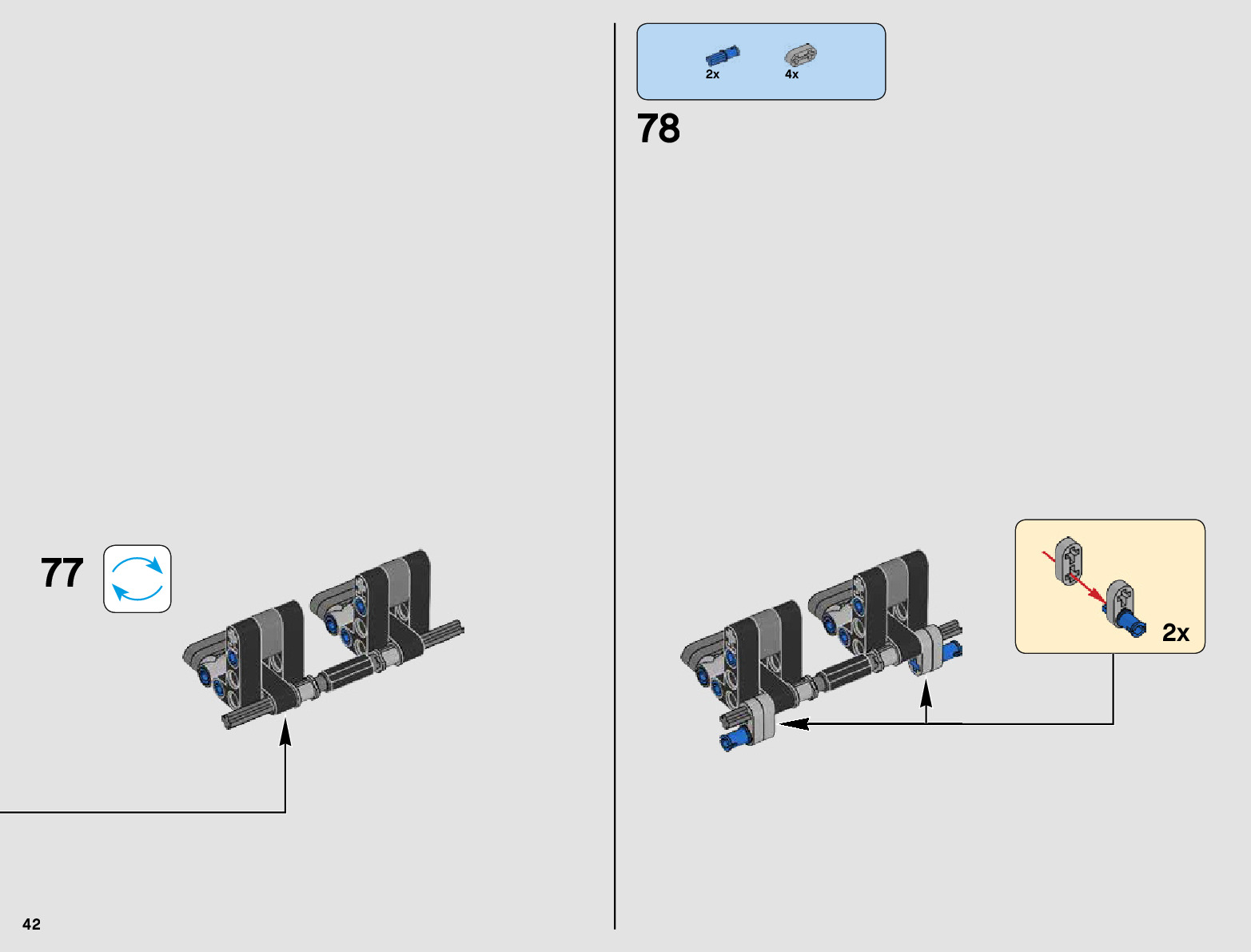 77

42

2x 4x

78

2x