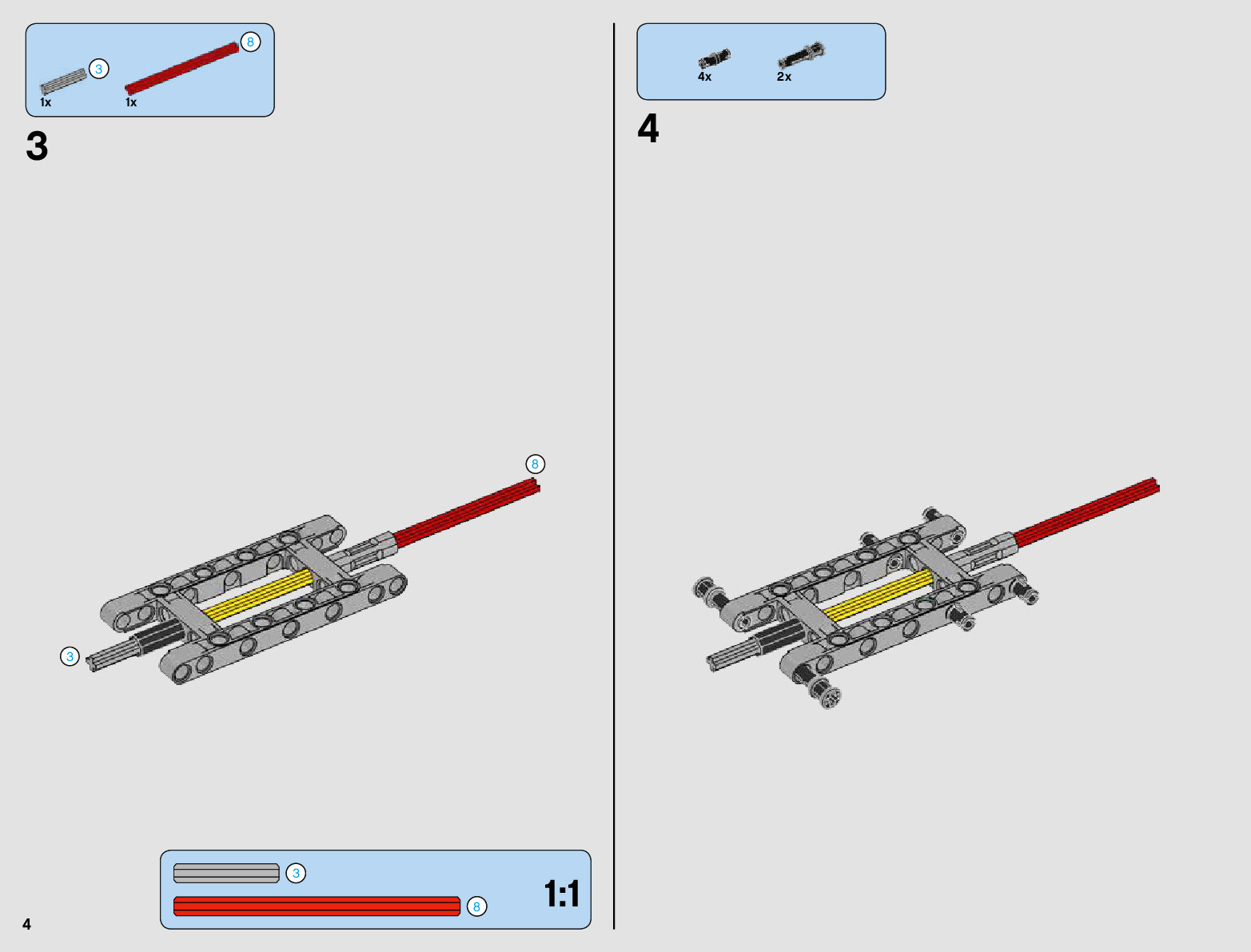 3
1x
8
1x

3

8

3

3

8
1:1

4

4x
2x

4