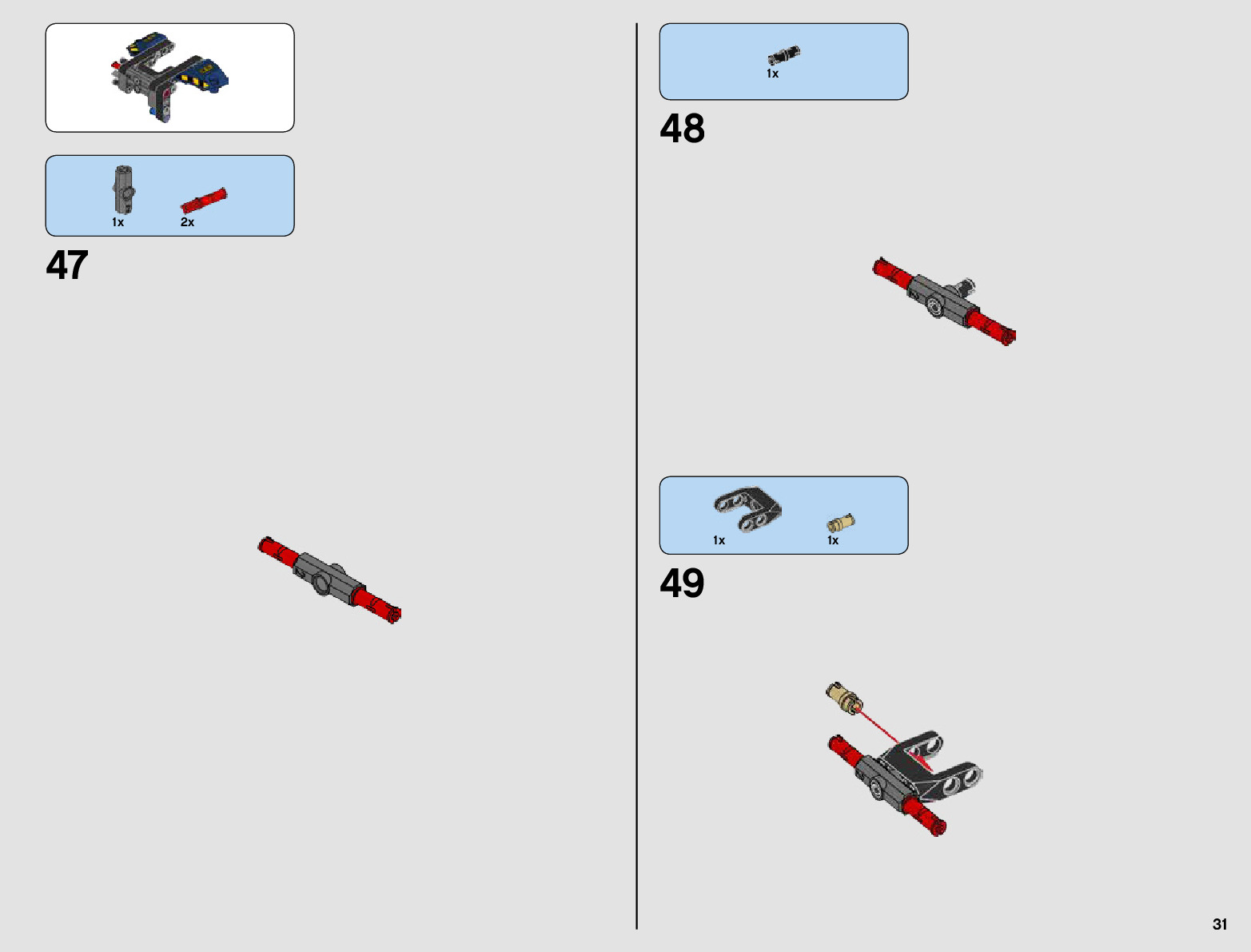 1x
2x
47

1x
48

1x
1x
49

31