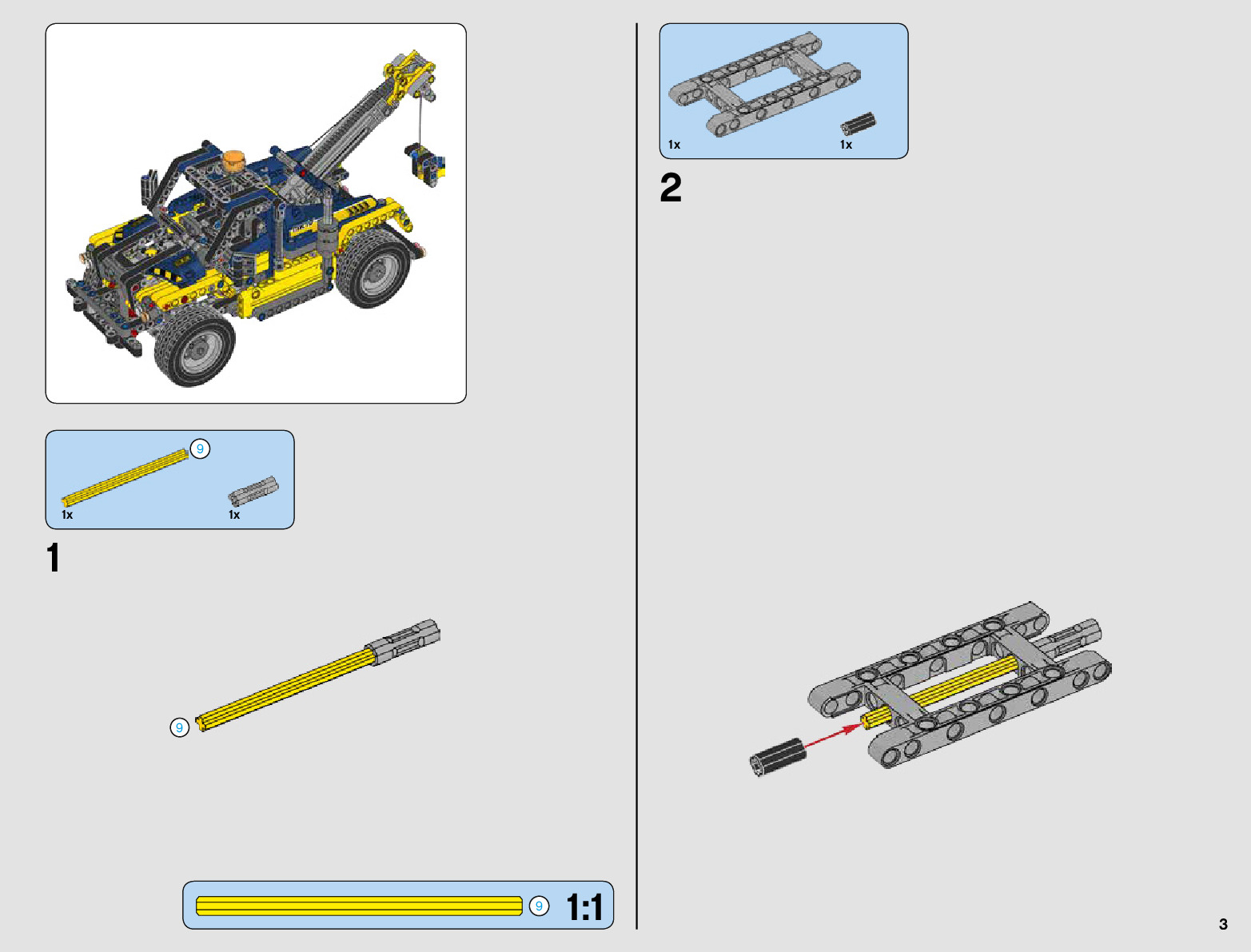 9

1x

1x

1

9

9

1:1

1x

1x

2

3