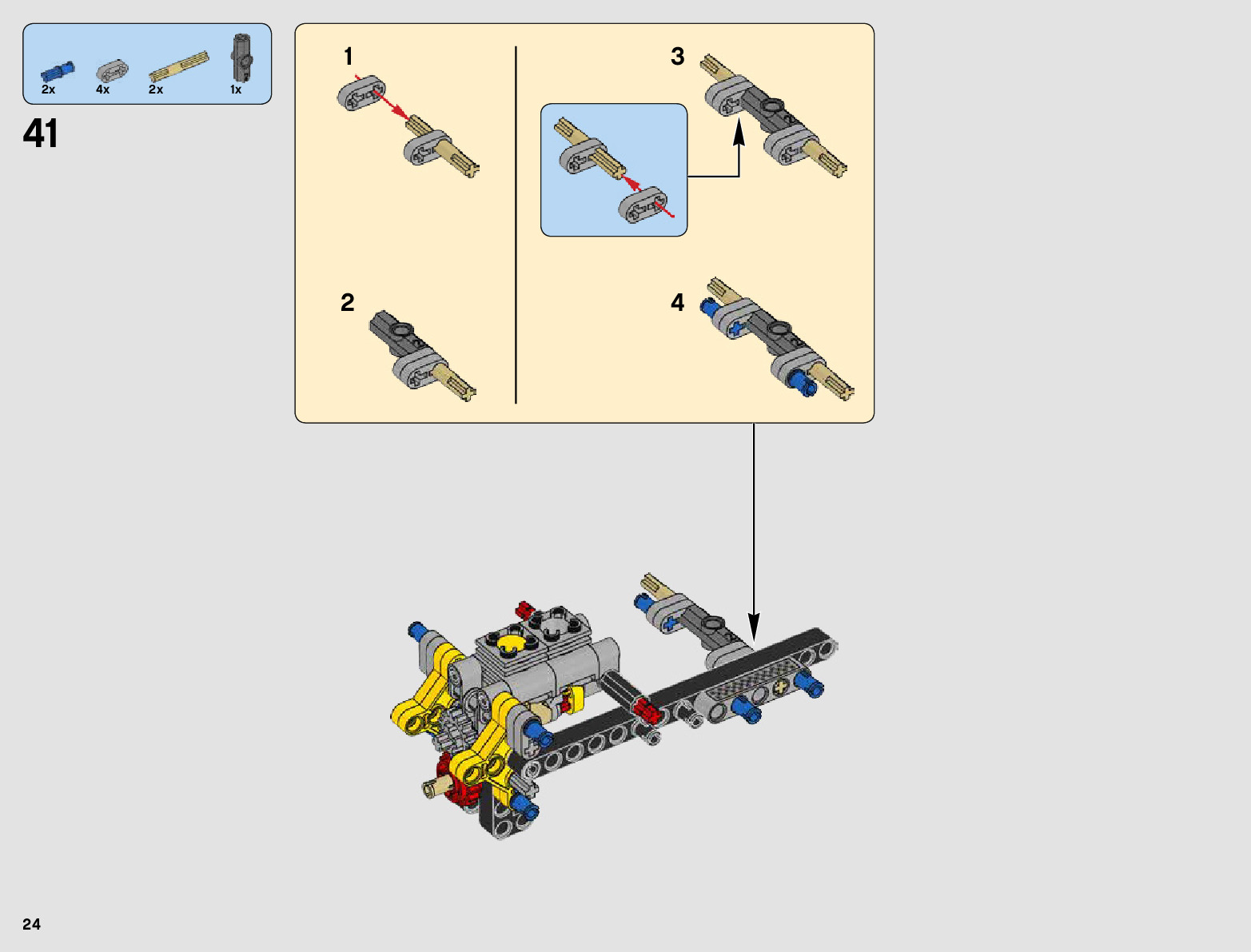 2x 4x 2x 1x

41

1

2

3

4

24