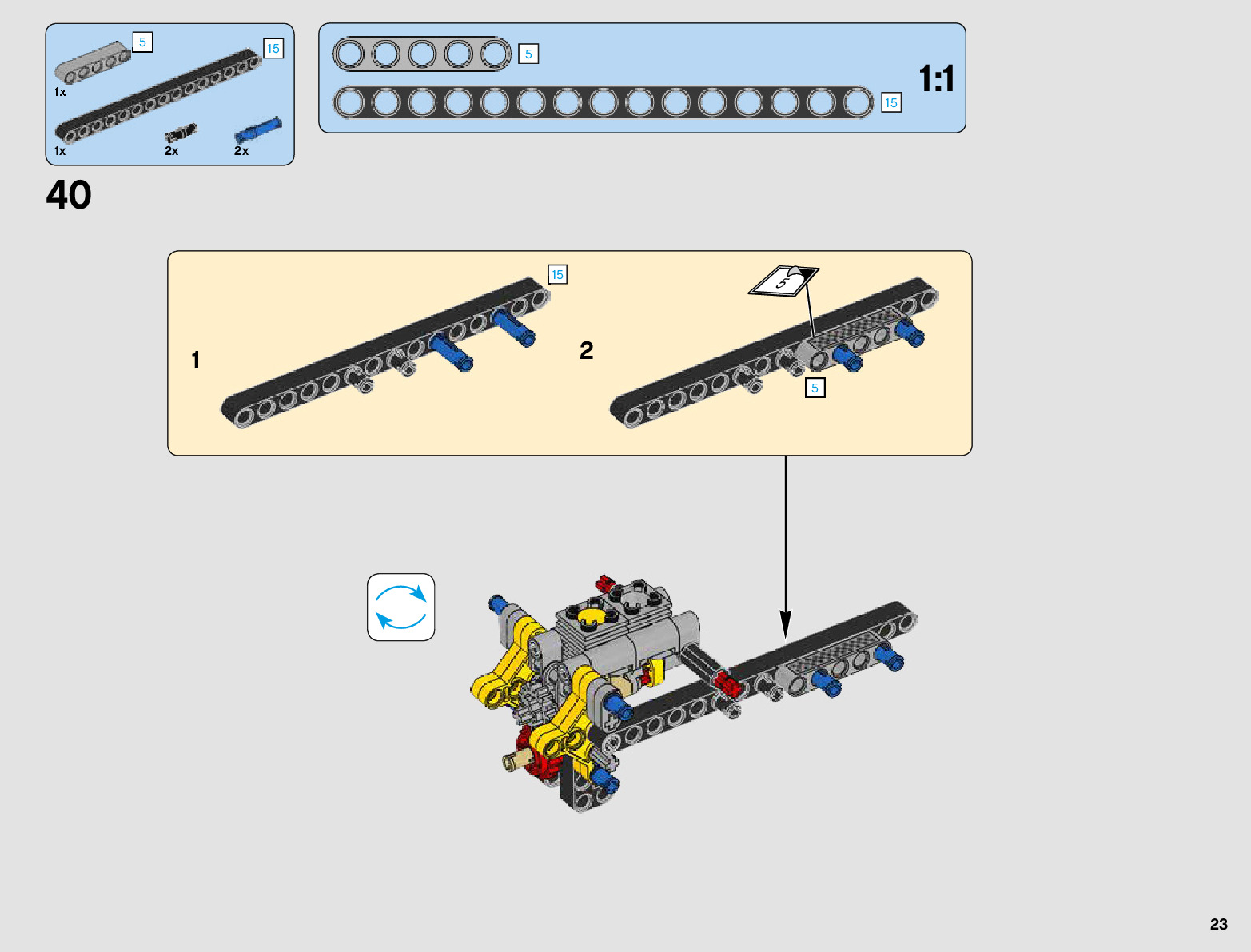 5
15
1x
1x
2x
2x

5
15
1:1

40

15
1
2
5
5

23