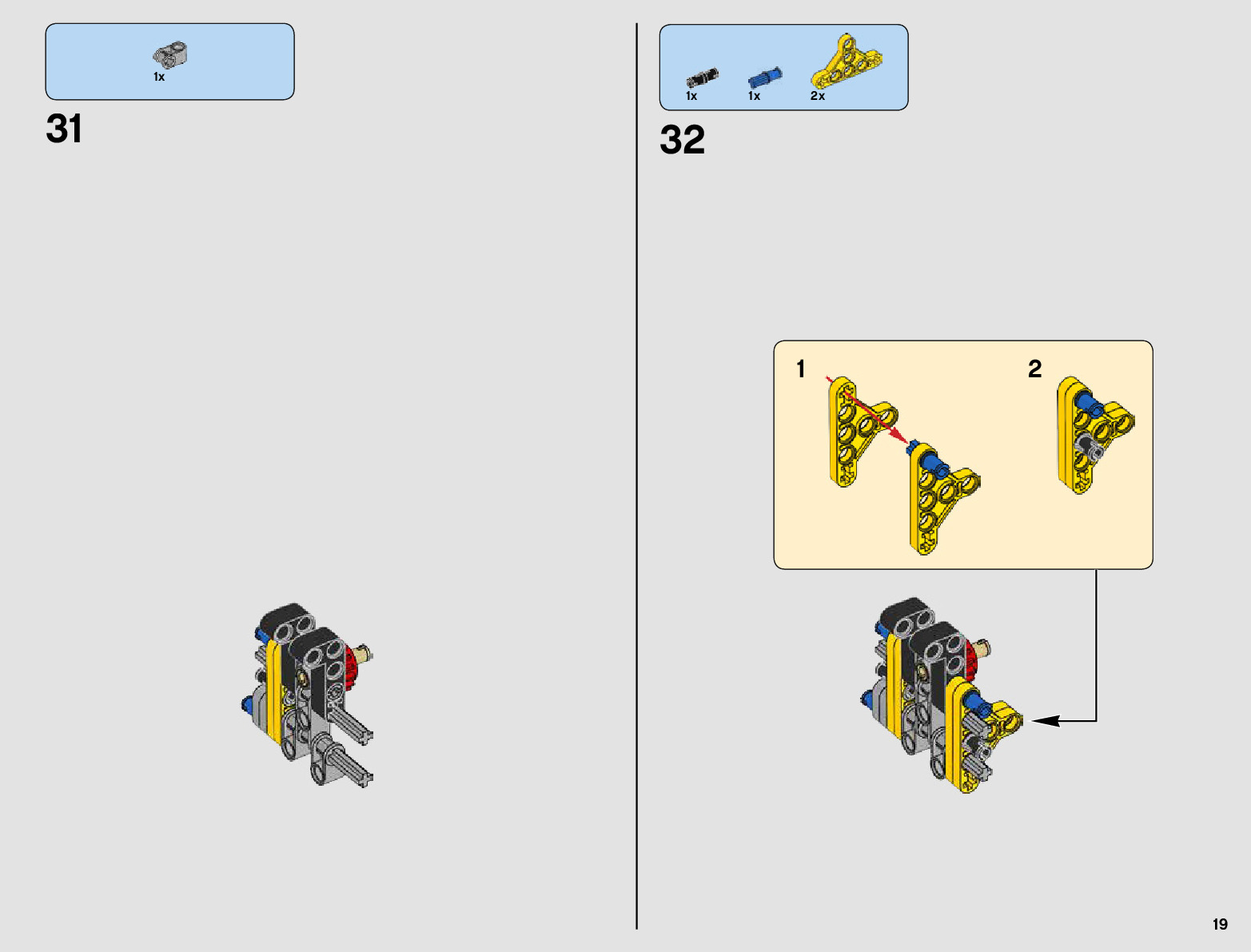 1x

31

1x 1x 2x

32

1

2

19