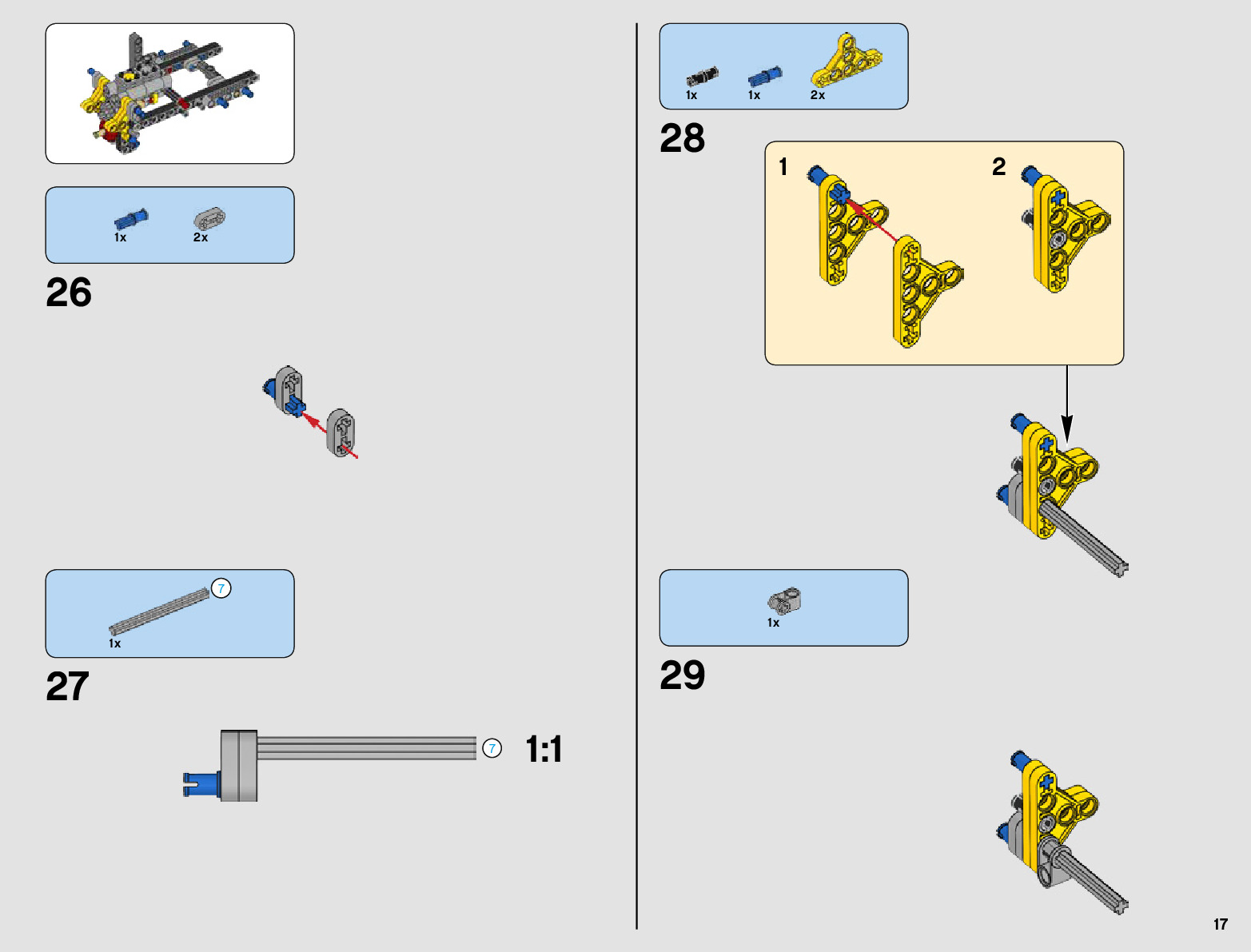 1x 2x

26

7

1x

27

7 1:1

1x 1x 2x

28

1 2

1x

29

17