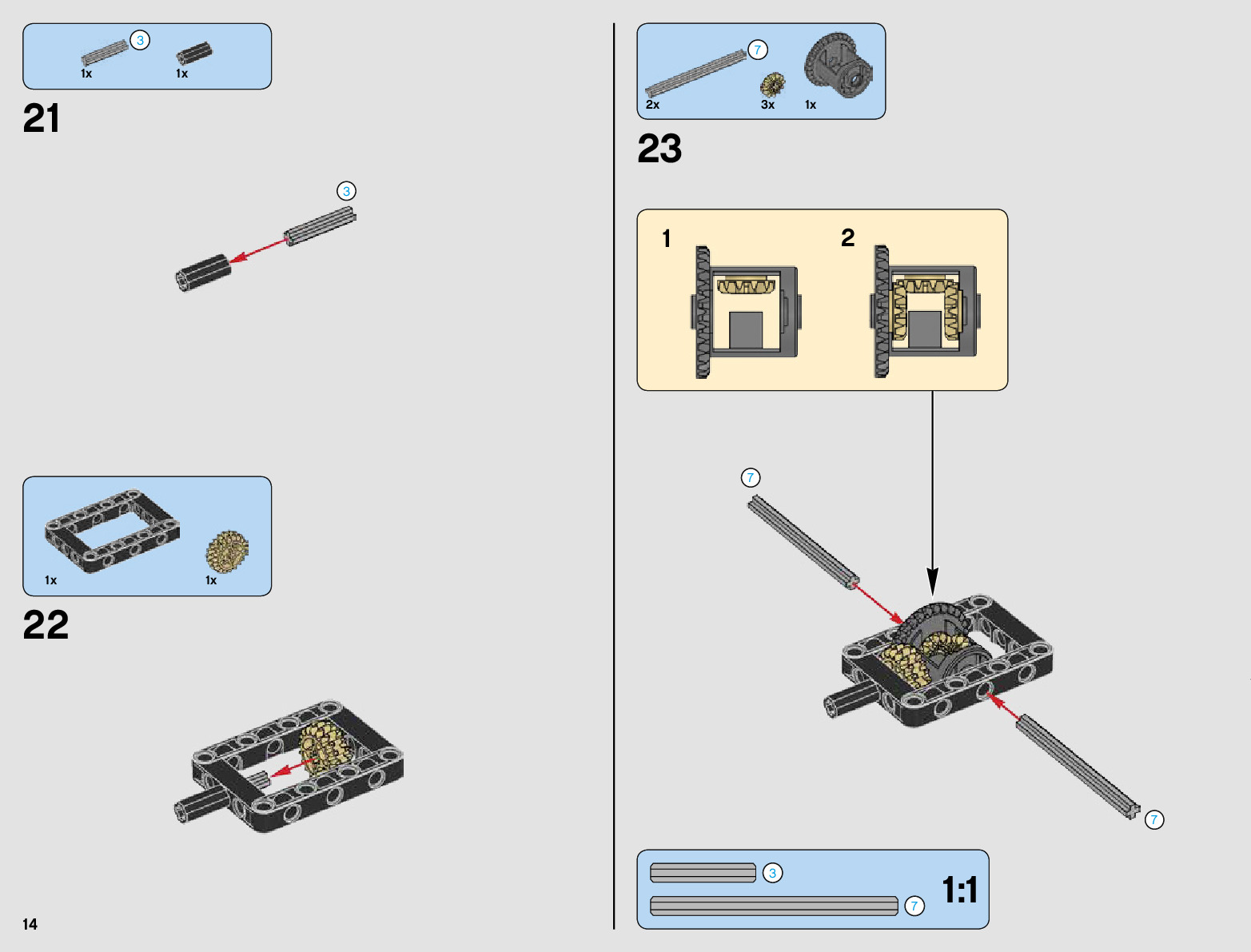 3
1x
1x

21

3

1x
1x

22

14

7
2x
3x
1x

23

1
2

7

7

3
7
1:1