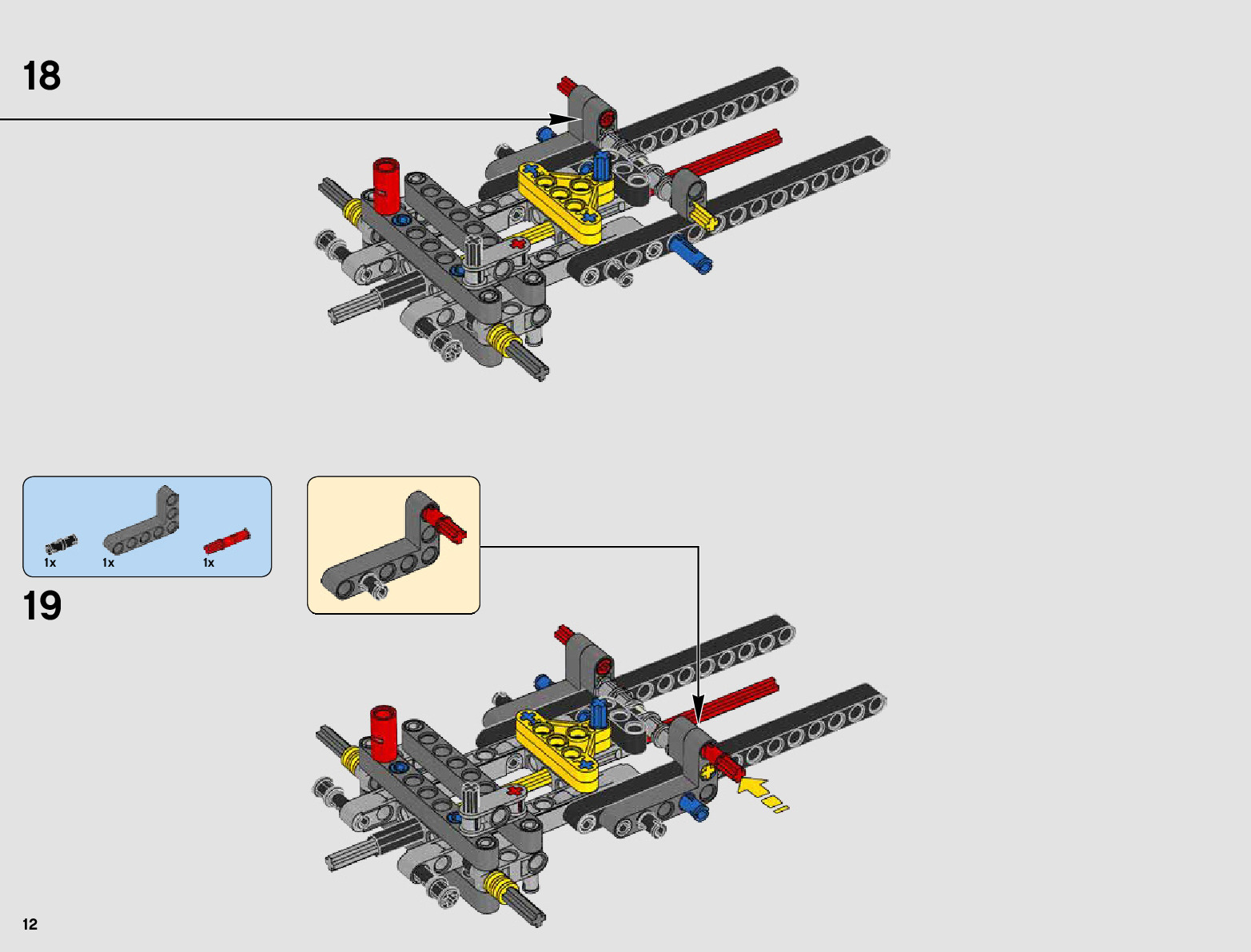 18

1x 1x 1x

19

12