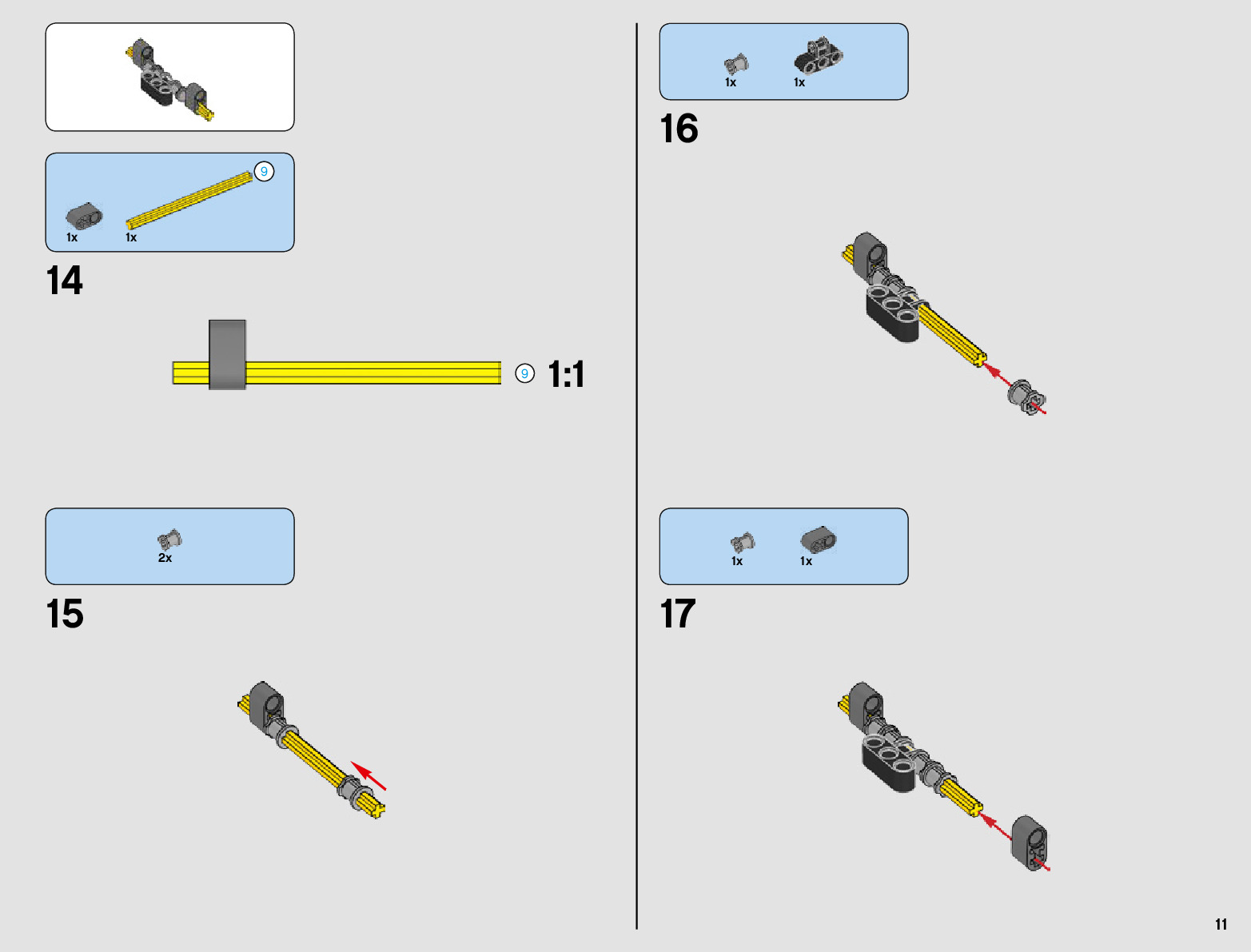 9
1x 1x
14
9 1:1
2x
15
1x 1x
16
1x 1x
17
11