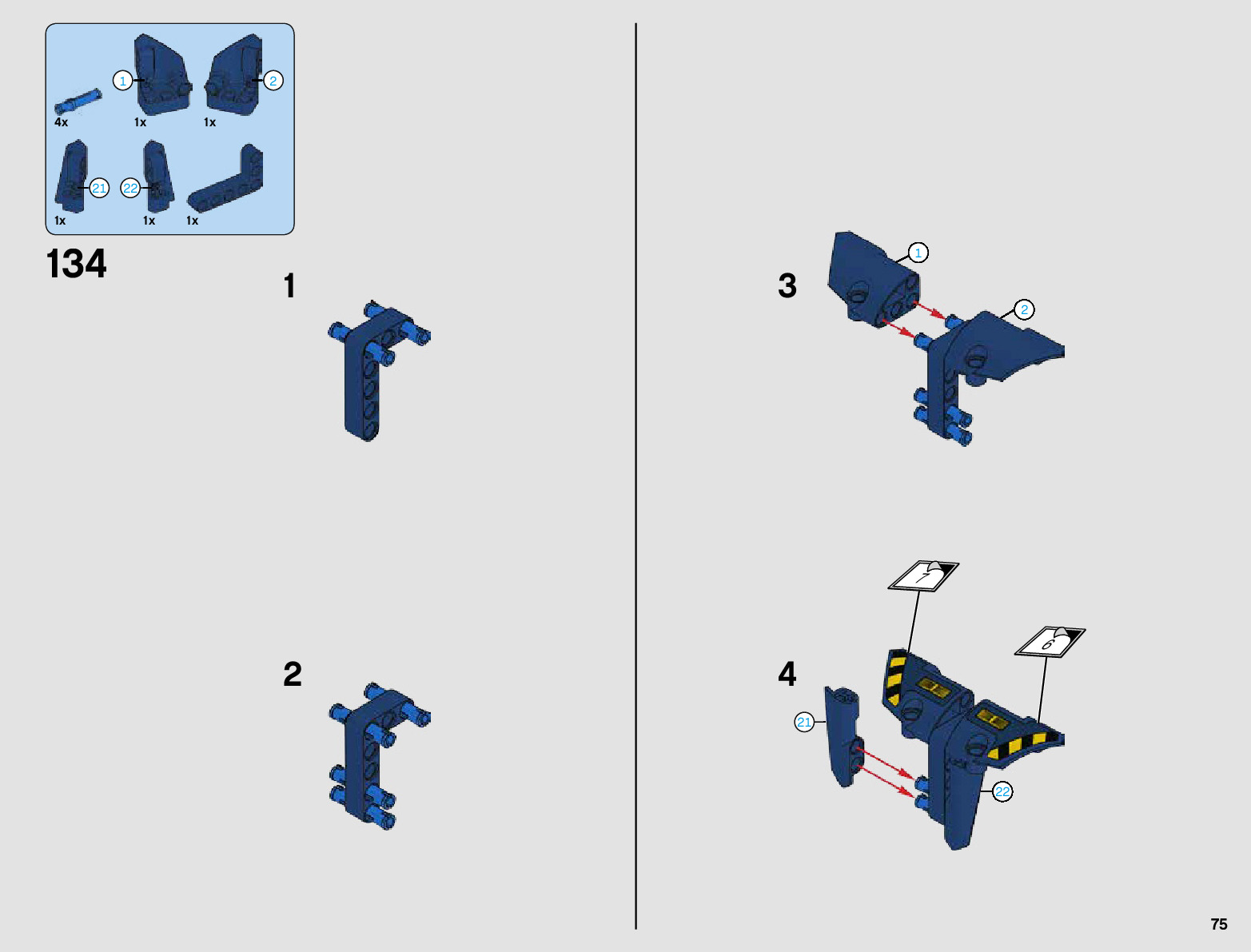 1
2
4x
1x
1x
21
22
1x
1x
1x

134

1

2

3
1
2

4
7
6
21
22

75