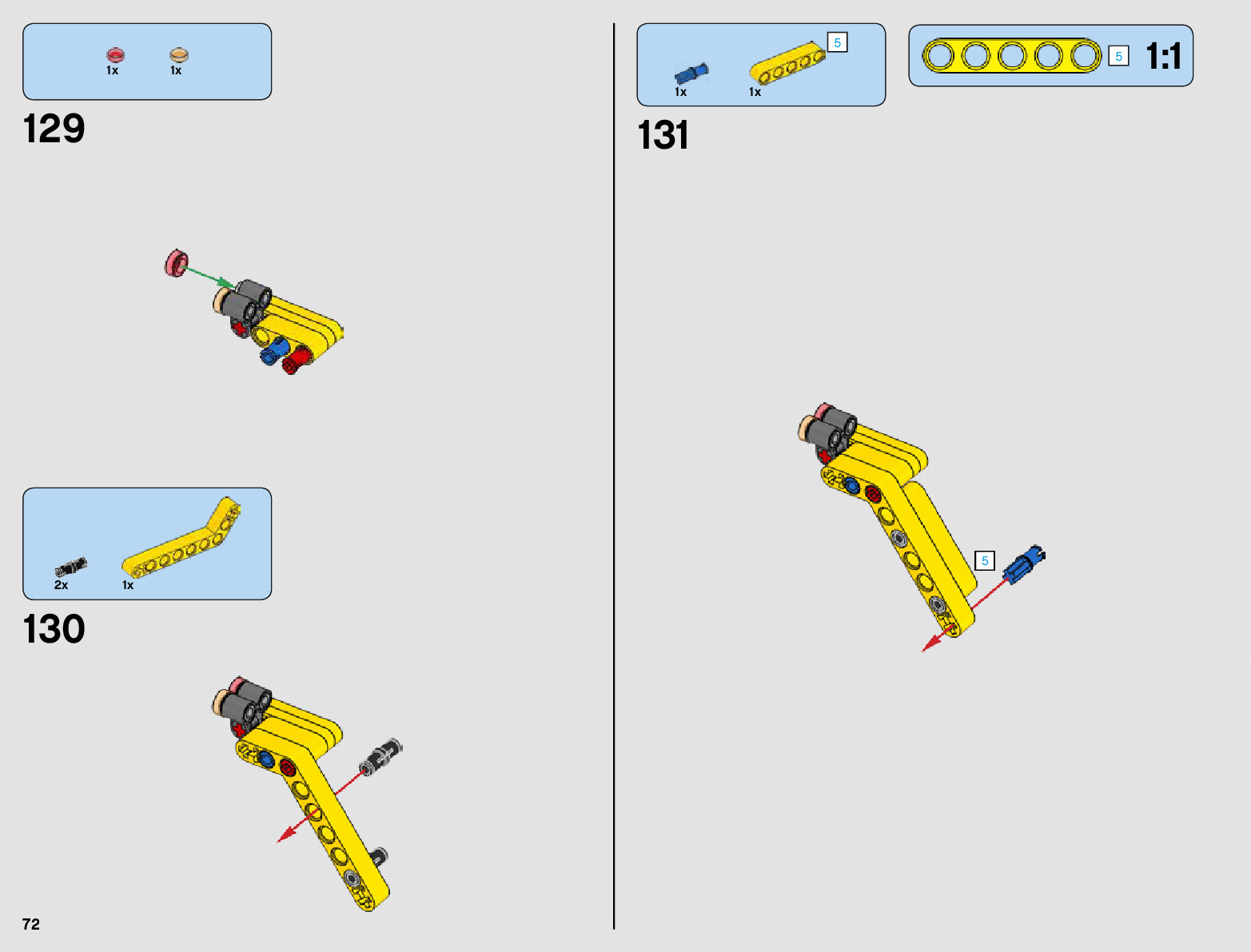 1x 1x

129

2x 1x

130

72

1x 1x 5

5 1:1

131

5