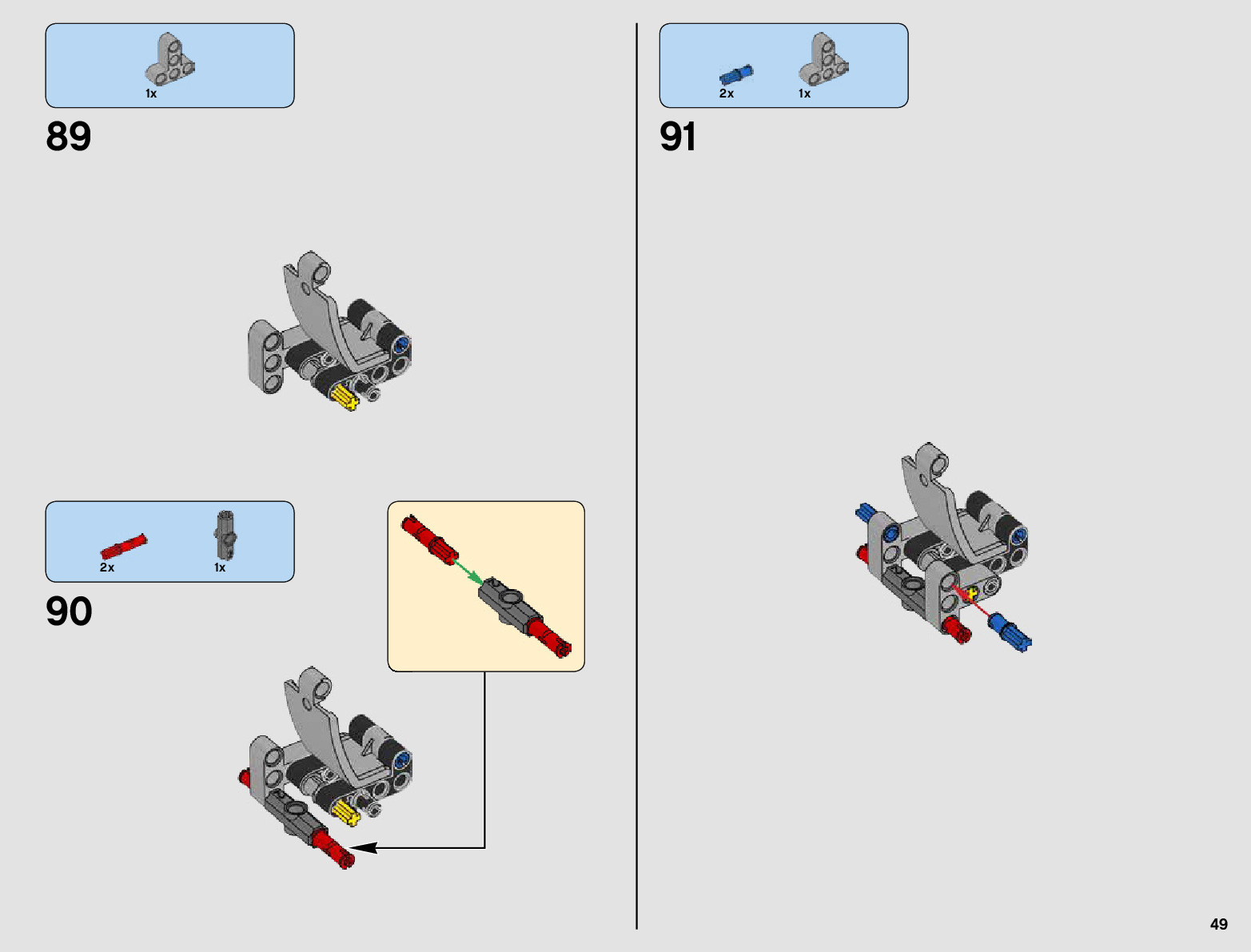 1x

89

2x 1x

90

2x 1x

91

49