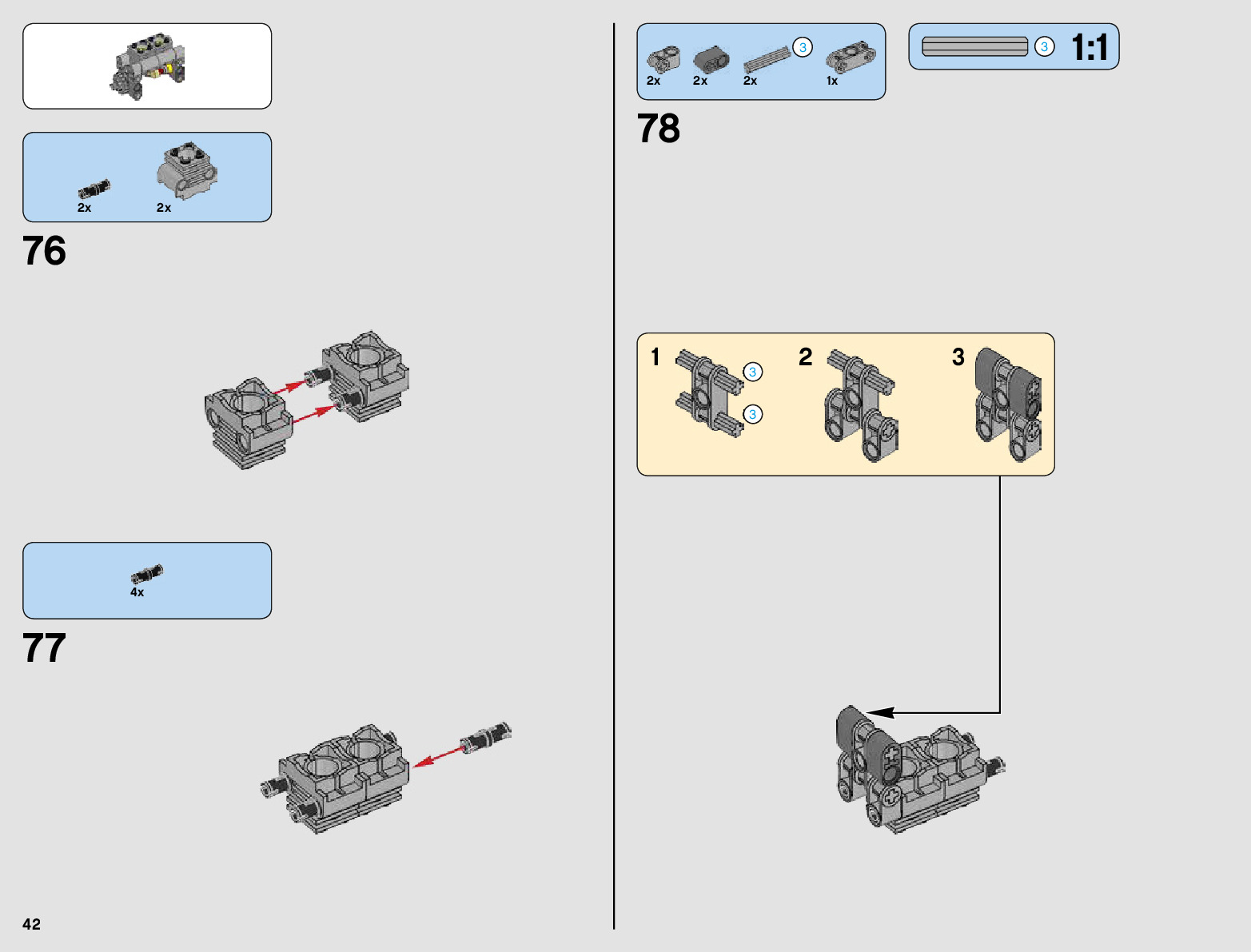 2x 2x

76

4x

77

42

2x 2x 3 2x 1x

3 1:1

78

1 3 3

2

3