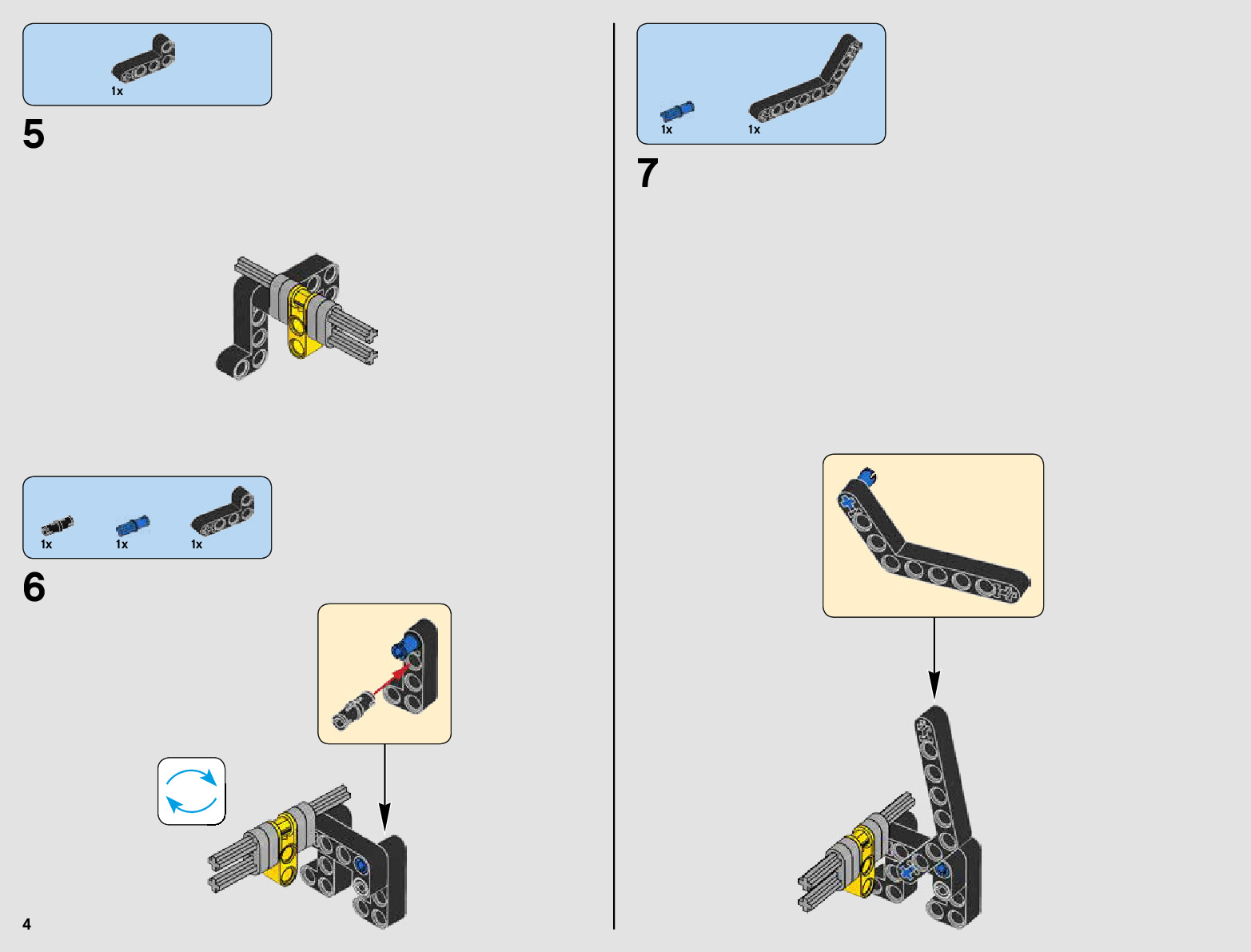 1x

5

1x 1x 1x

6

4

1x 1x

7