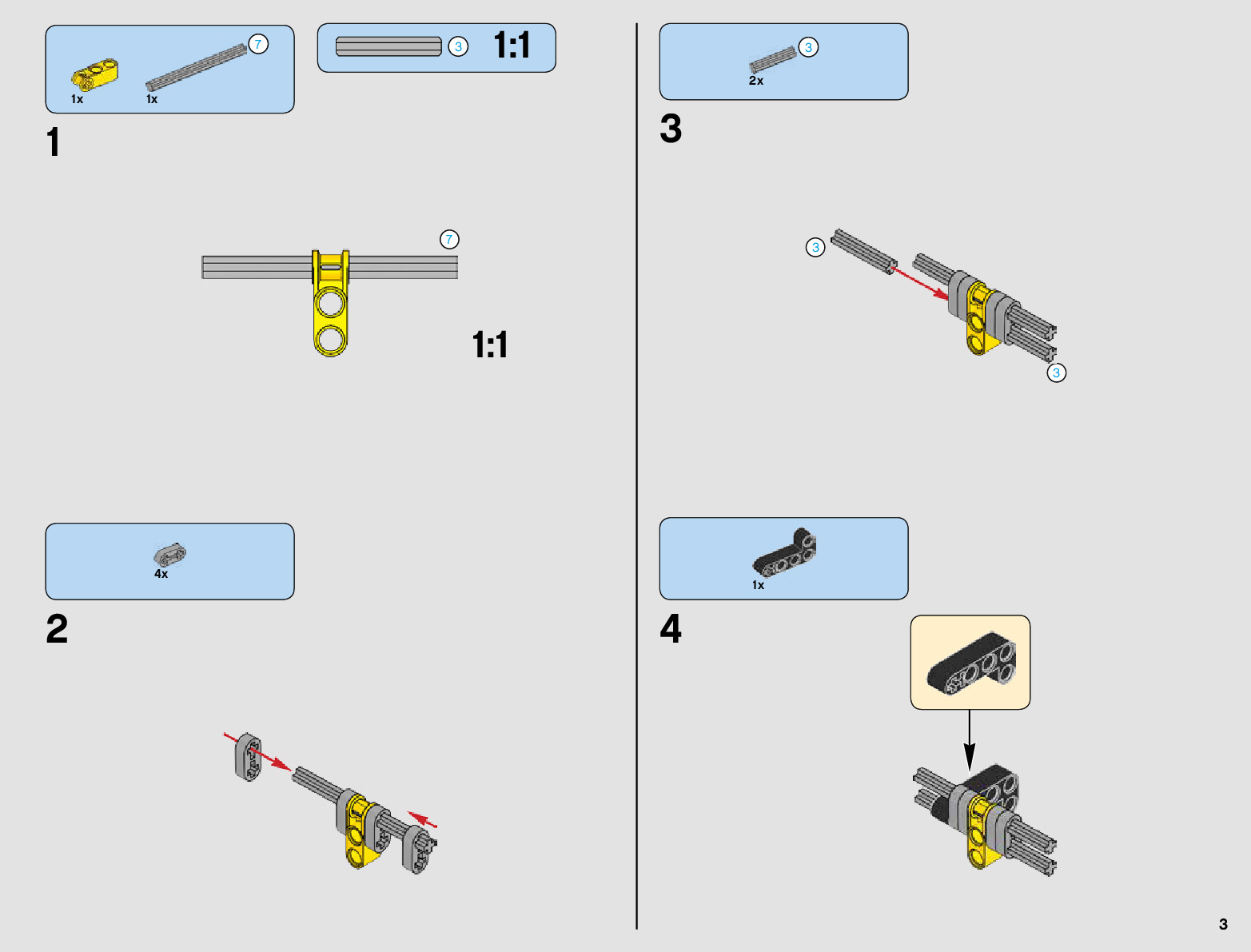 1x 1x 7

3 1:1

1

7

1:1

4x

2

3

2x

3

3

3

1x

4

3