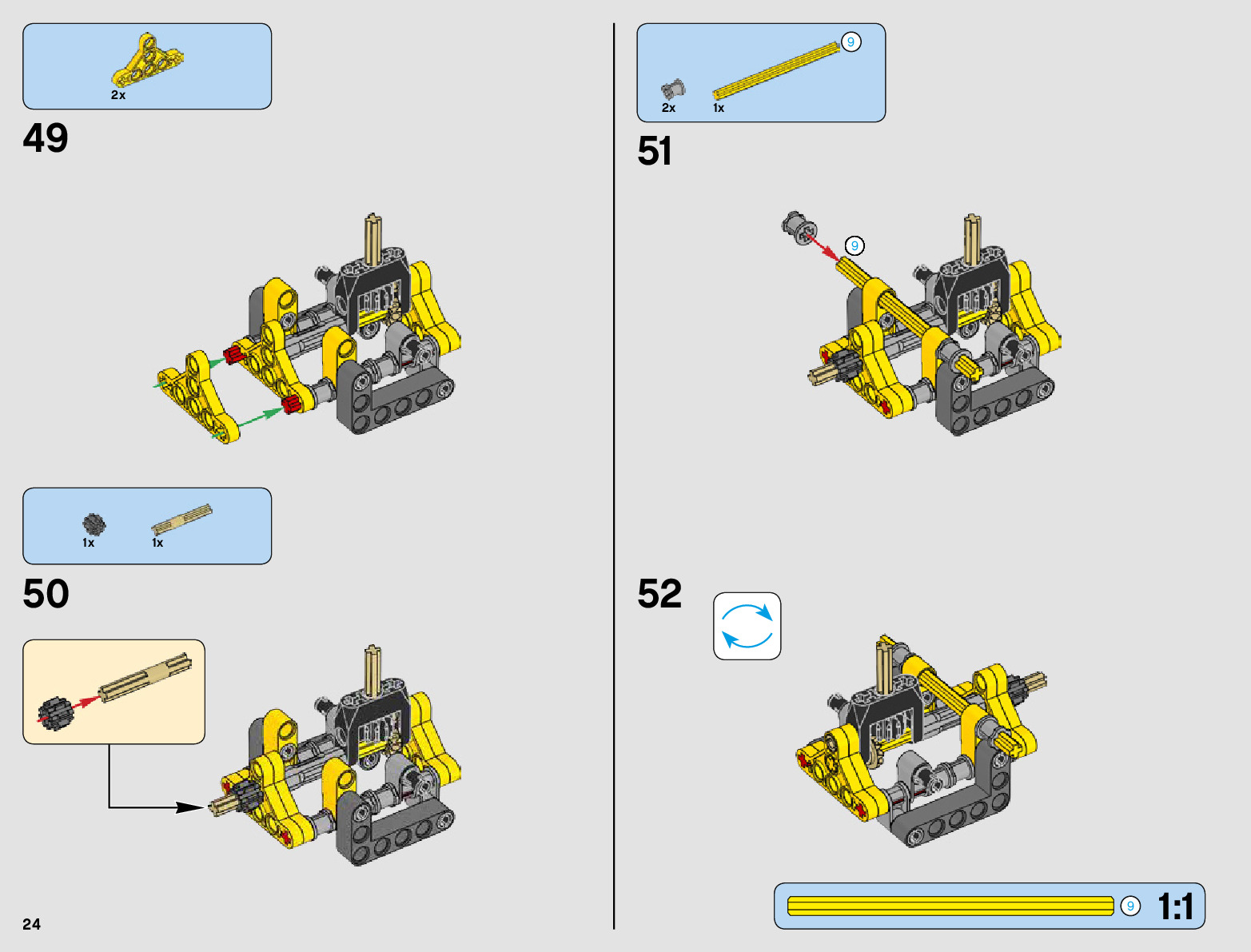 2x

49

1x 1x

50

24

9

2x 1x

51

9

52

9 1:1