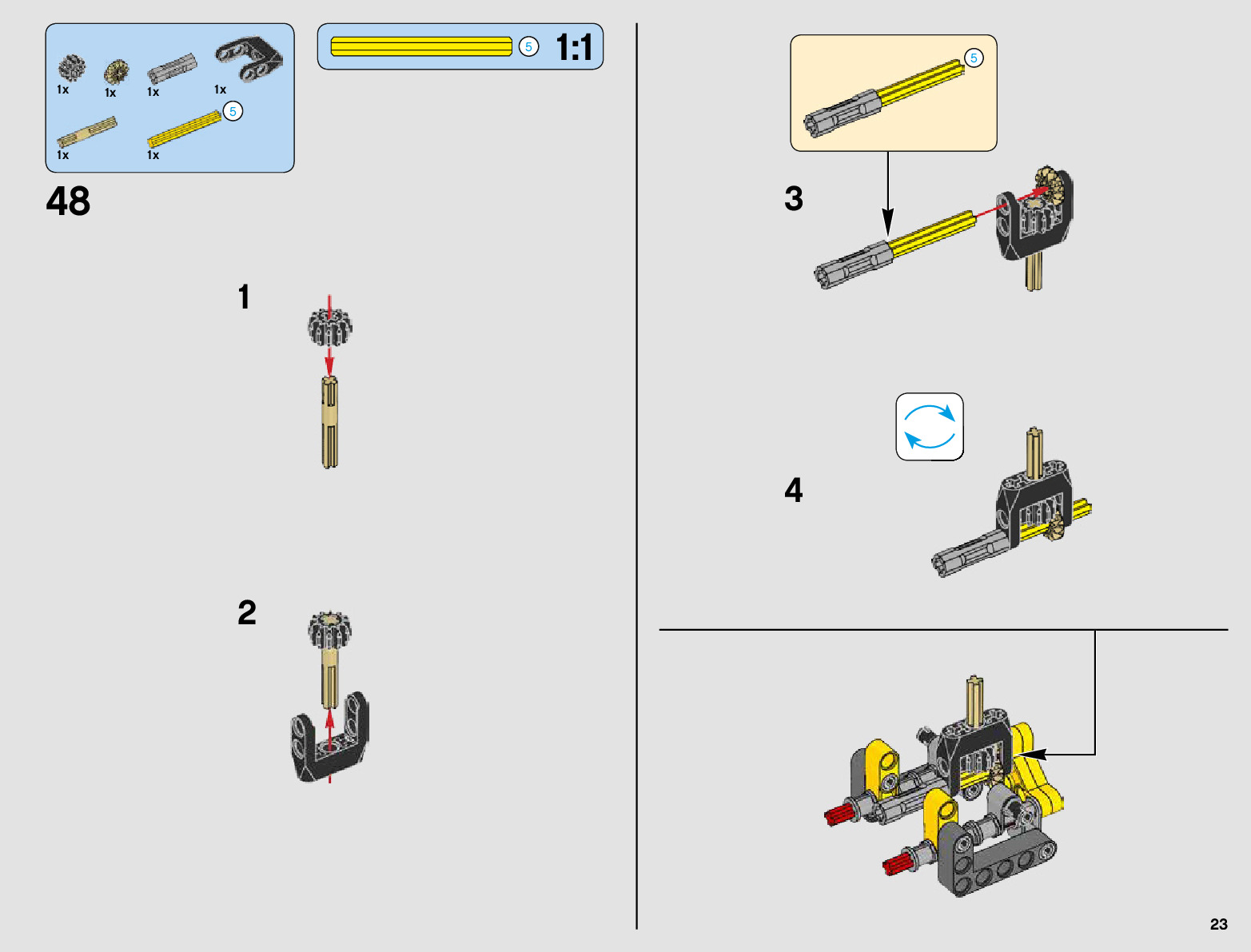 1x 1x 1x 1x

5

1x 1x

5

1:1

48

1

2

5

3

4

23