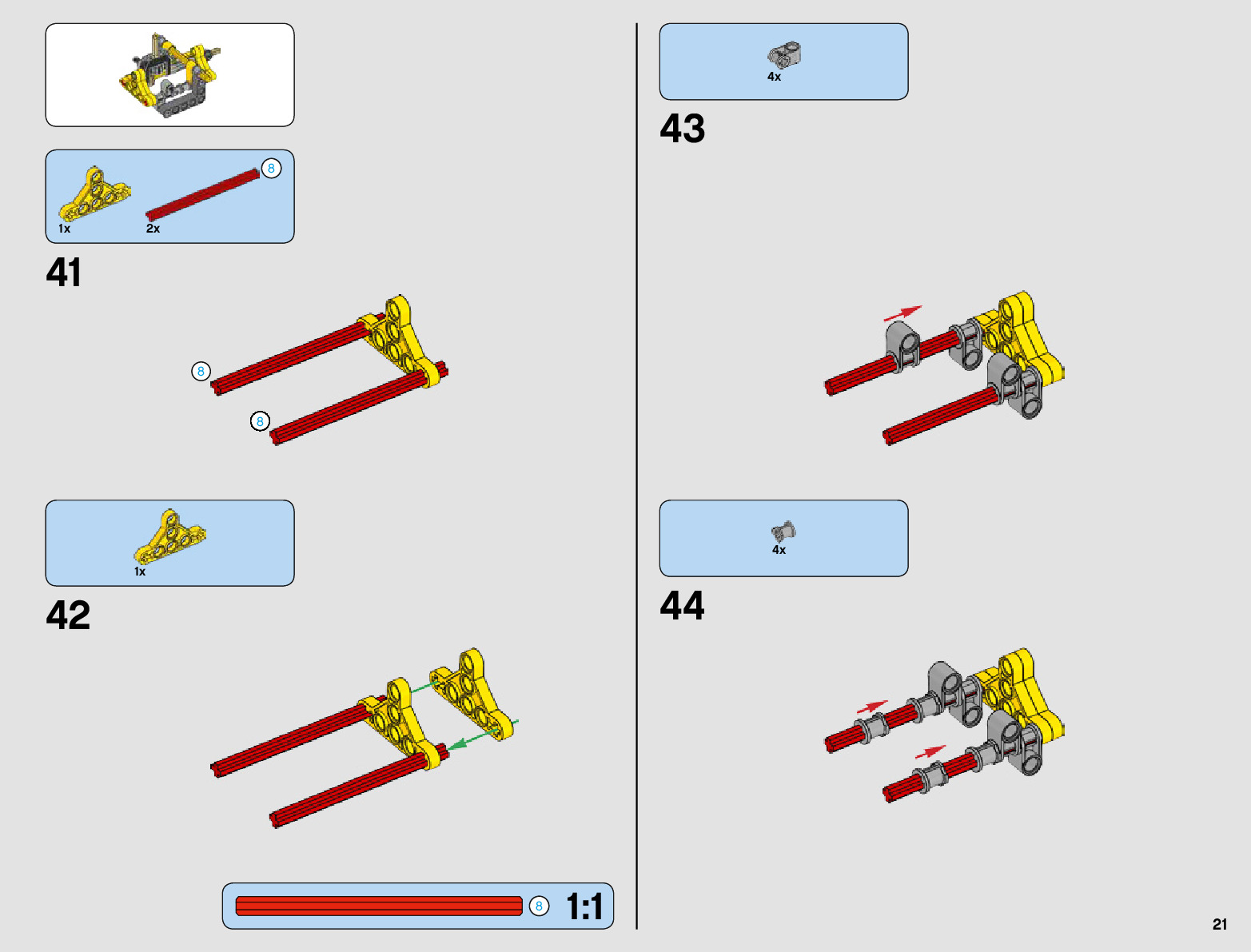 8
1x
2x
41
8
8
1x
42
8
1:1
4x
43
4x
44
21