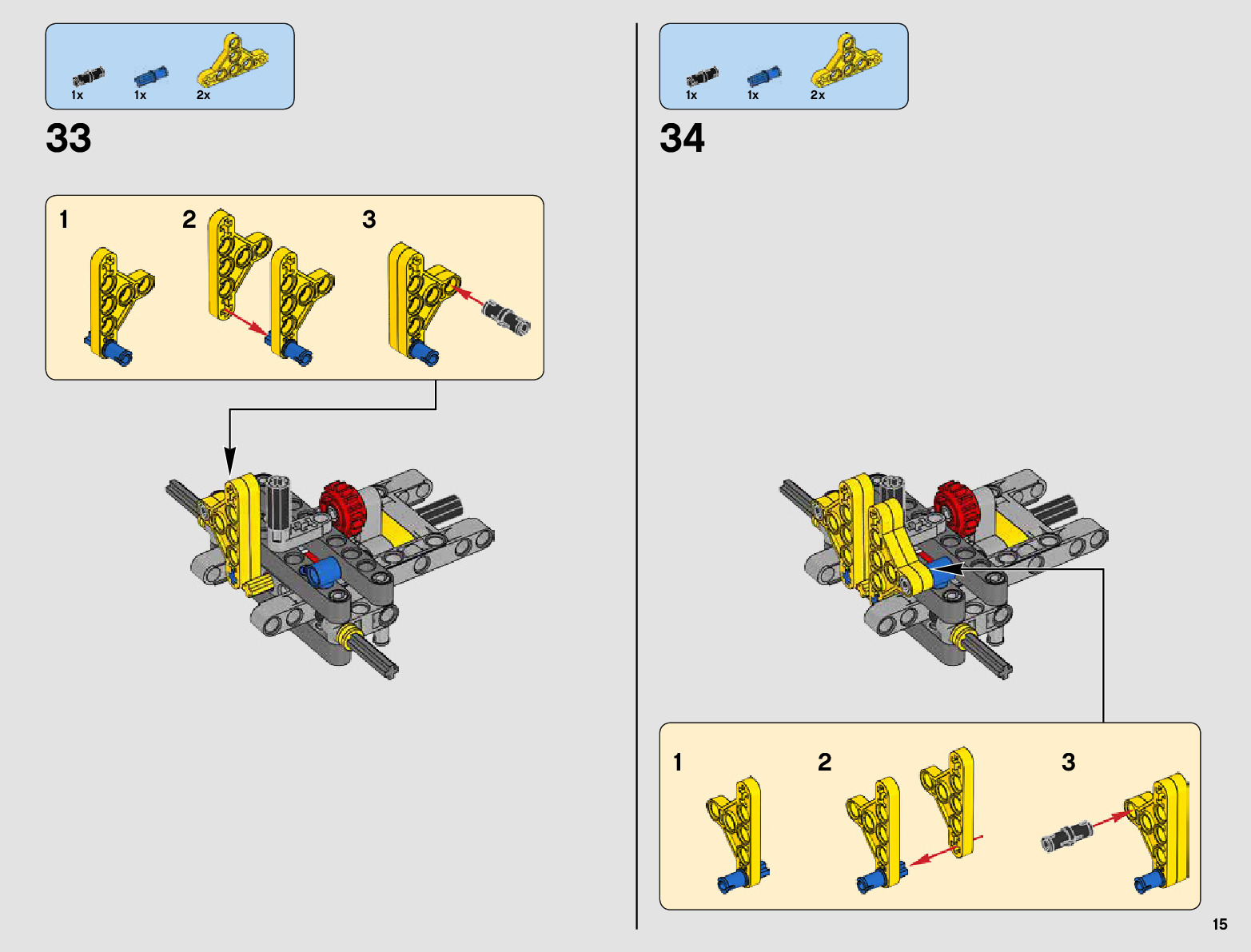 1x 1x 2x

33

1 2 3

1x 1x 2x

34

1 2 3

15