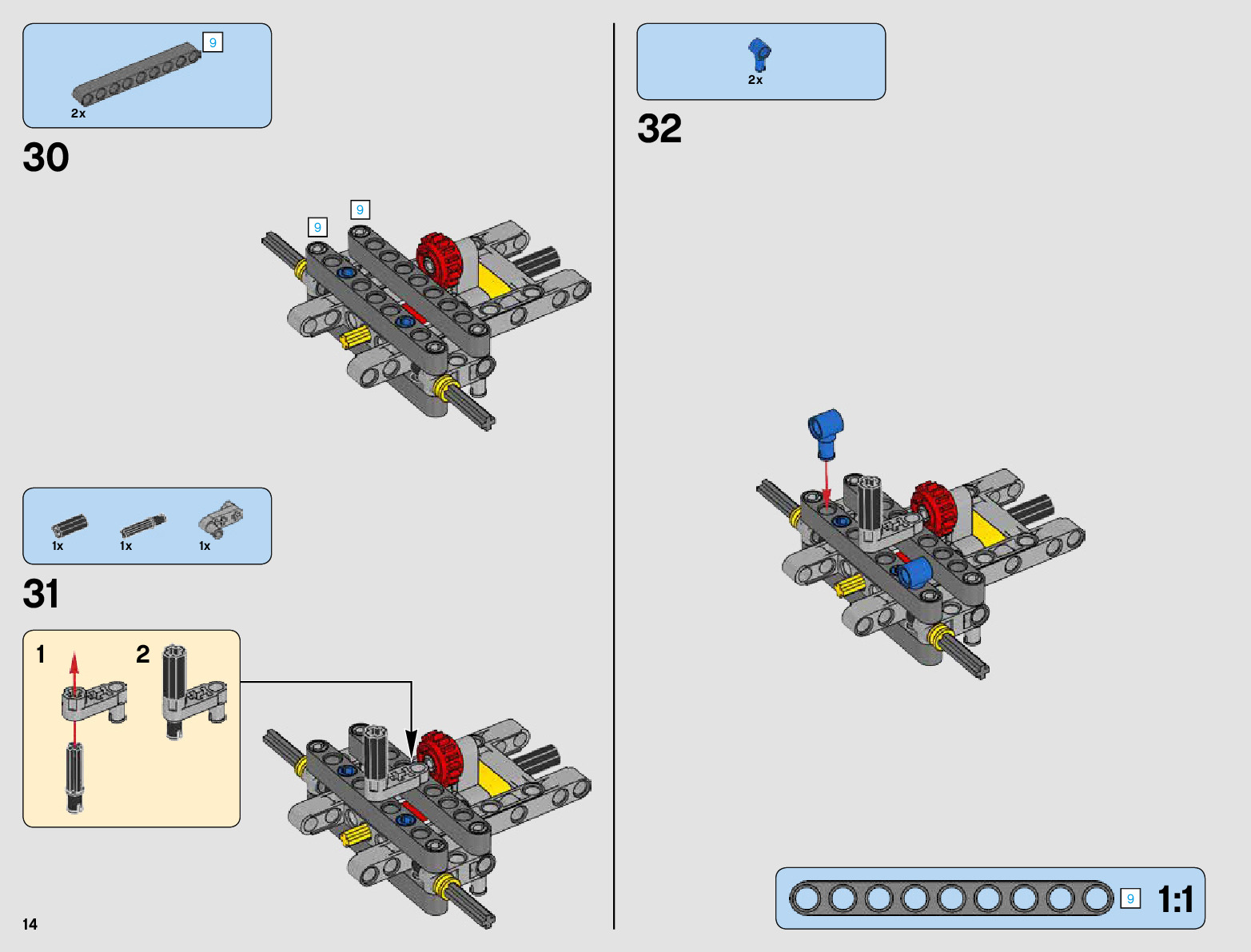 9
2x
30
9
9
1x
1x
1x
31
1
2
14
2x
32
9
1:1