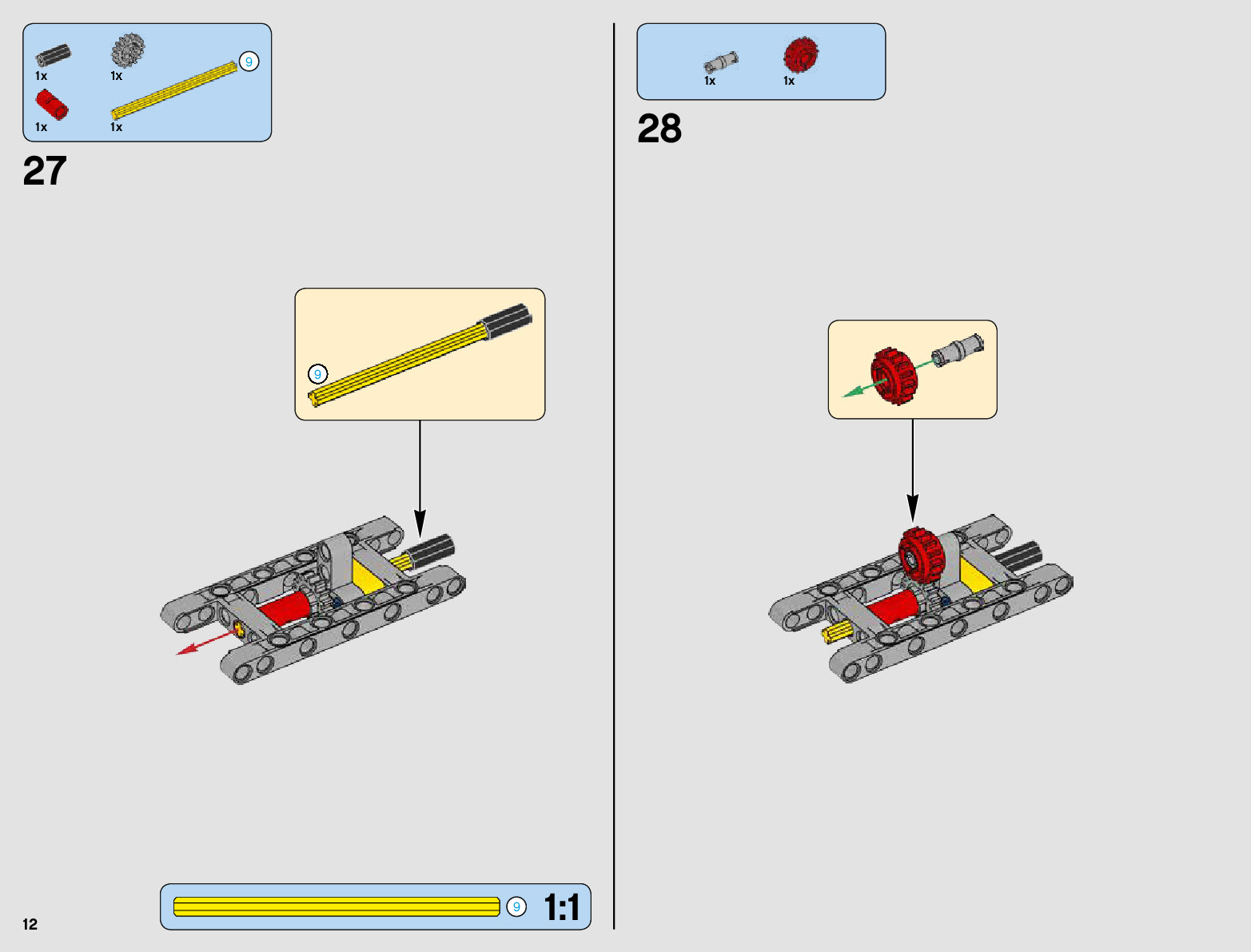 1x
1x
9
1x
1x

27

9

9 1:1

12

1x
1x

28